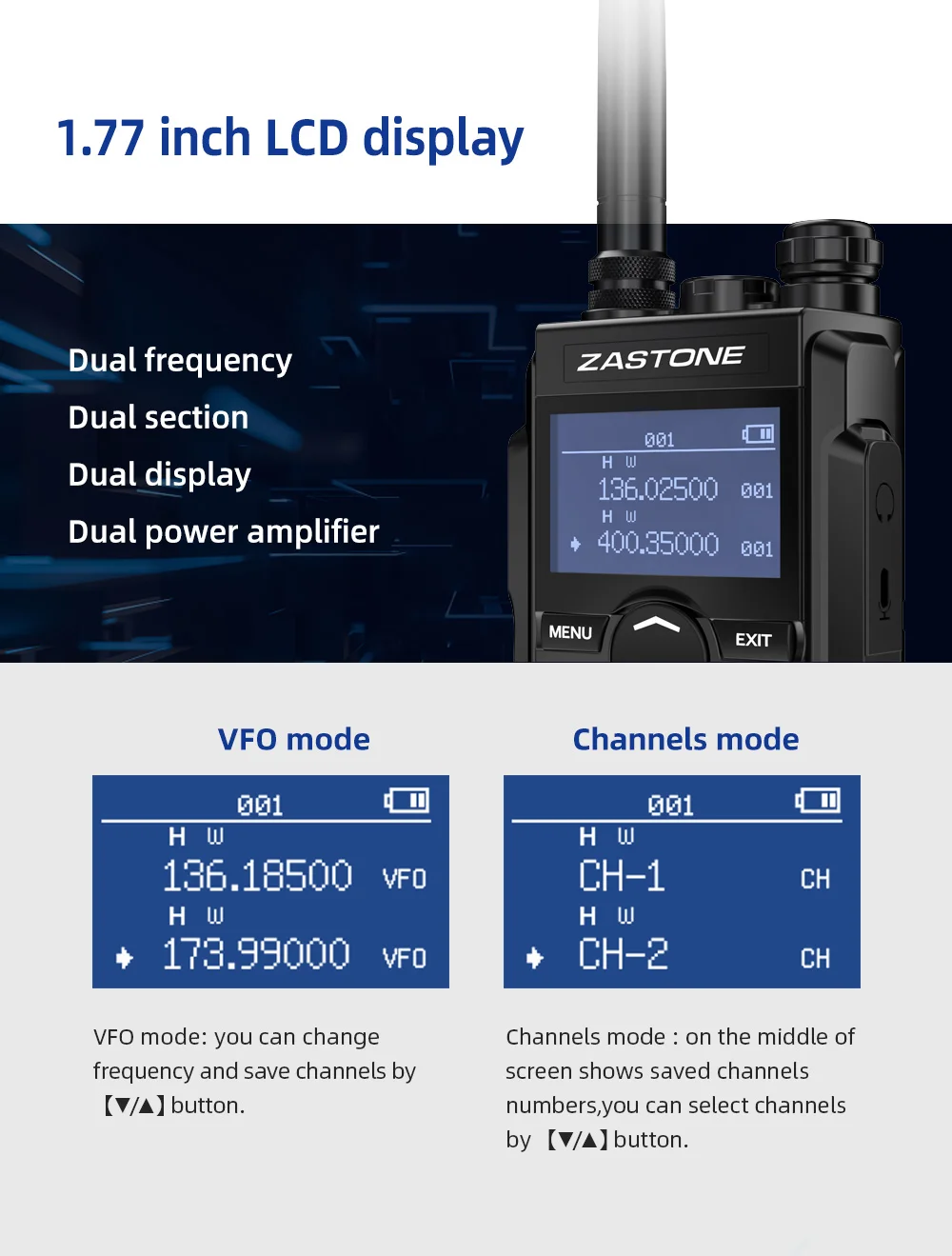 1.77 inch LCD display

Dual frequency
Dual section
Dual display
Dual power amplifier

ZASTONE

001
H W
136.02500 001
H W
400.35000 001

MENU
EXIT

VFO mode

001
H W
136.18500 VFO
H W
173.99000 VFO

VFO mode: you can change frequency and save channels by 【▼/▲】button.

Channels mode

001
H W
CH-1 CH
H W
CH-2 CH

Channels mode : on the middle of screen shows saved channels numbers,you can select channels by 【▼/▲】button.