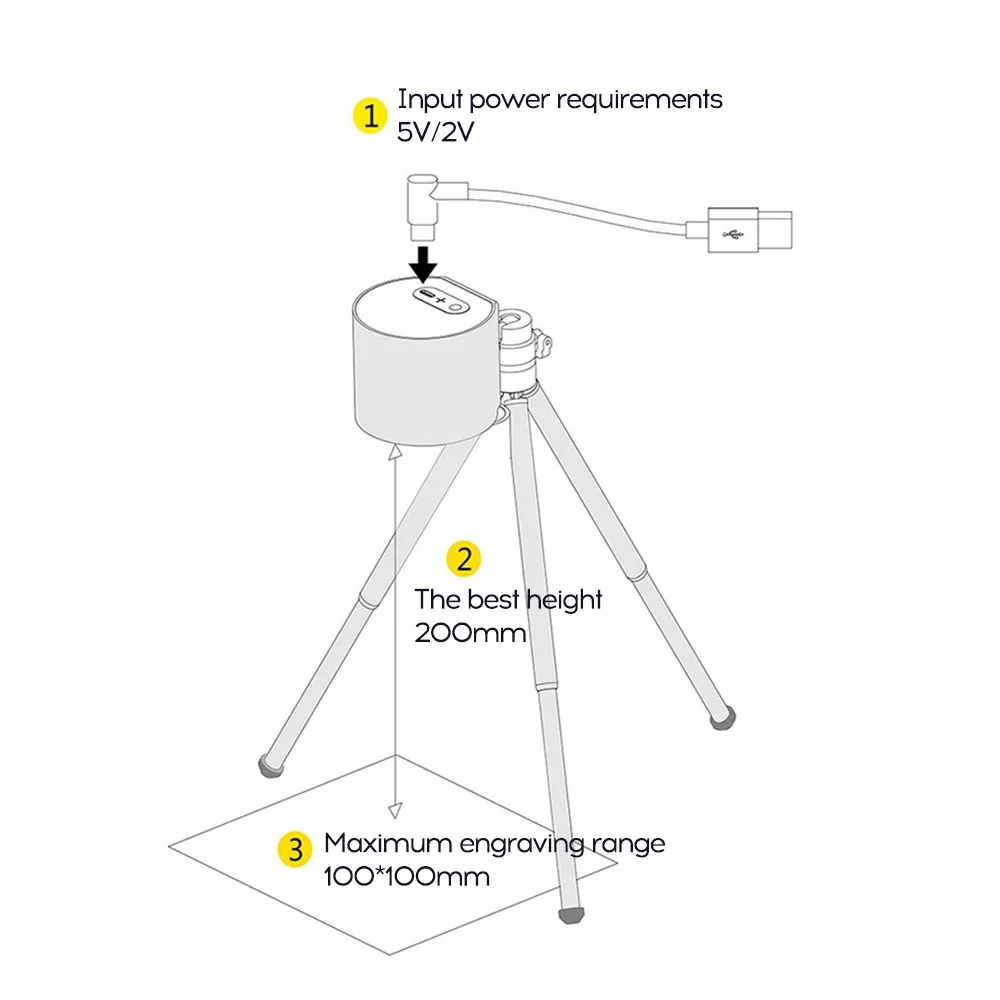 1 Input power requirements
5V/2V

2 The best height
200mm

3 Maximum engraving range
100*100mm