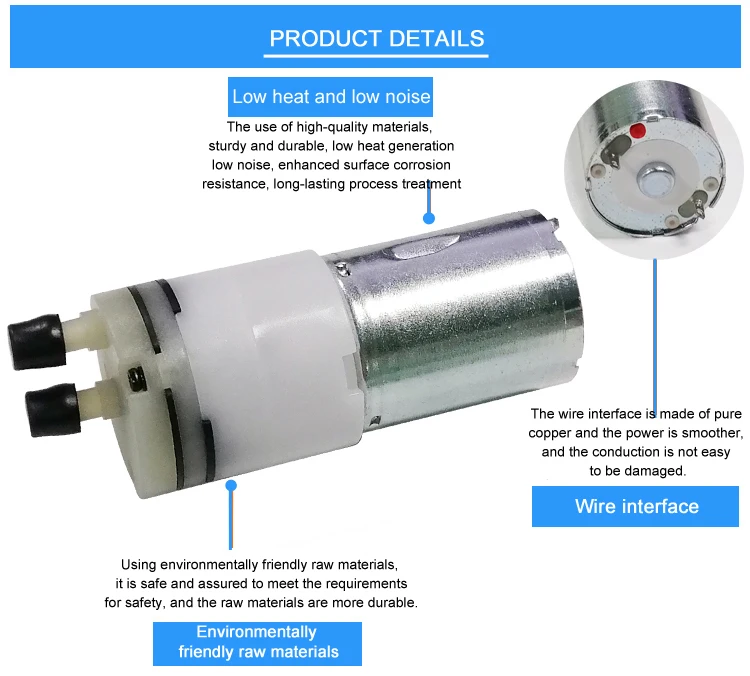 PRODUCT DETAILS

Low heat and low noise

The use of high-quality materials, sturdy and durable, low heat generation low noise, enhanced surface corrosion resistance, long-lasting process treatment

The wire interface is made of pure copper and the power is smoother, and the conduction is not easy to be damaged.

Wire interface

Using environmentally friendly raw materials, it is safe and assured to meet the requirements for safety, and the raw materials are more durable.

Environmentally friendly raw materials