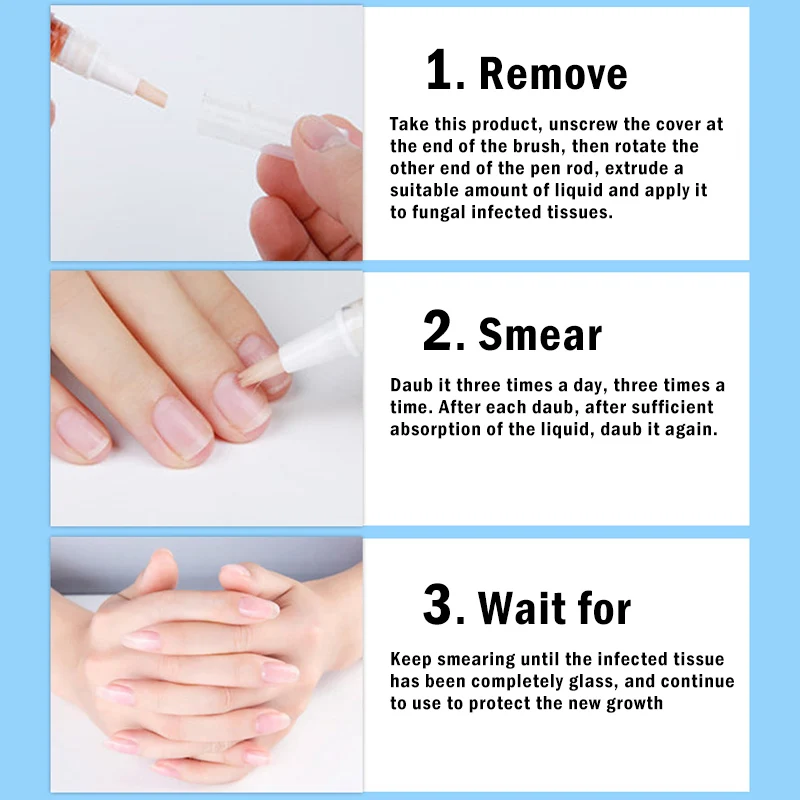 1. Remove

Take this product, unscrew the cover at the end of the brush, then rotate the other end of the pen rod, extrude a suitable amount of liquid and apply it to fungal infected tissues.

2. Smear

Daub it three times a day, three times a time. After each daub, after sufficient absorption of the liquid, daub it again.

3. Wait for

Keep smearing until the infected tissue has been completely glass, and continue to use to protect the new growth