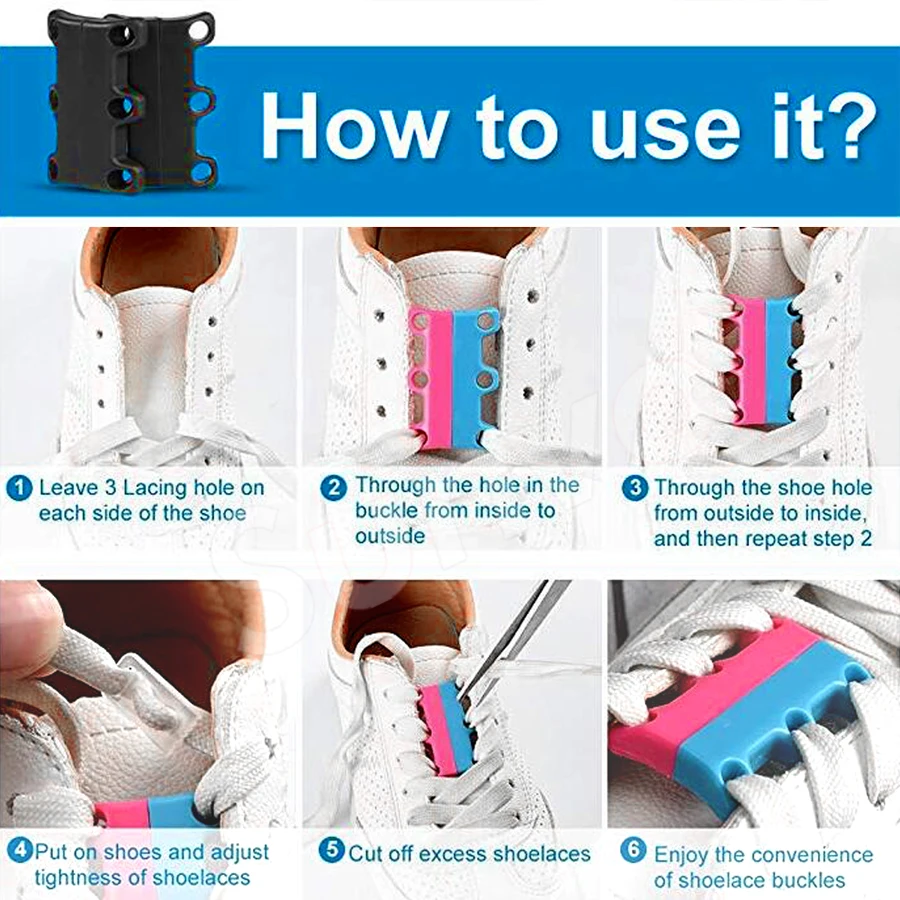 How to use it?

1 Leave 3 Lacing hole on each side of the shoe

2 Through the hole in the buckle from inside to outside

3 Through the shoe hole from outside to inside, and then repeat step 2

4 Put on shoes and adjust tightness of shoelaces

5 Cut off excess shoelaces

6 Enjoy the convenience of shoelace buckles