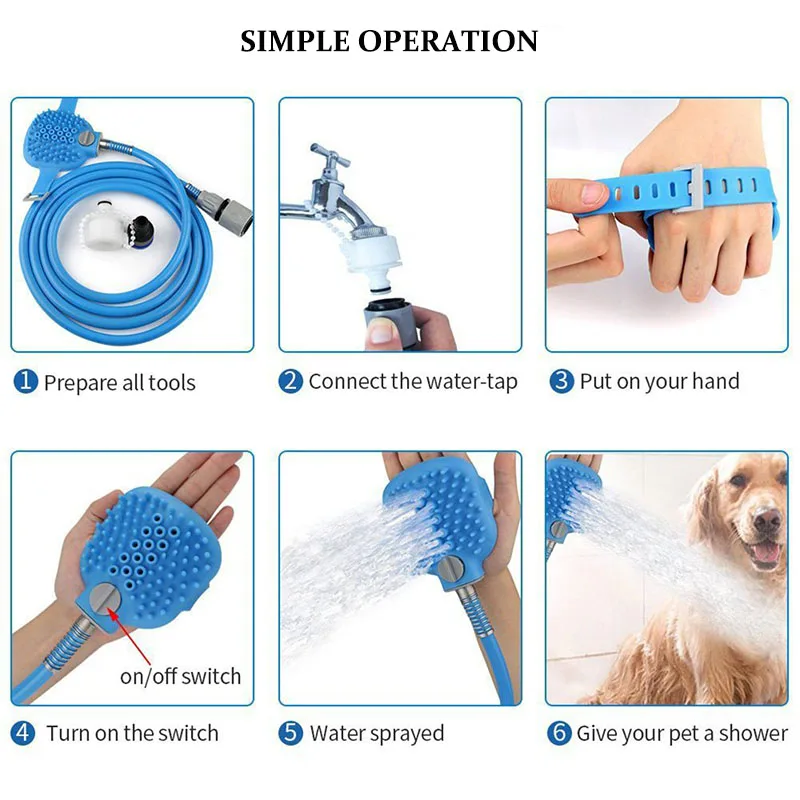 SIMPLE OPERATION

1 Prepare all tools

2 Connect the water-tap

3 Put on your hand

on/off switch

4 Turn on the switch

5 Water sprayed

6 Give your pet a shower