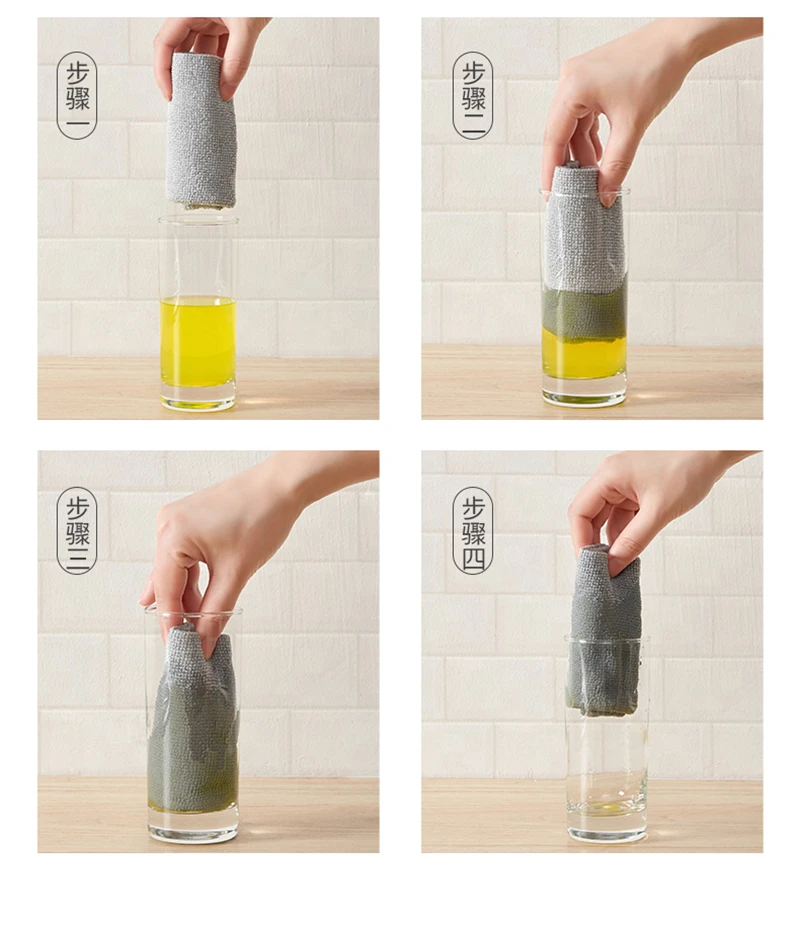 步骤一

步骤二

步骤三

步骤四