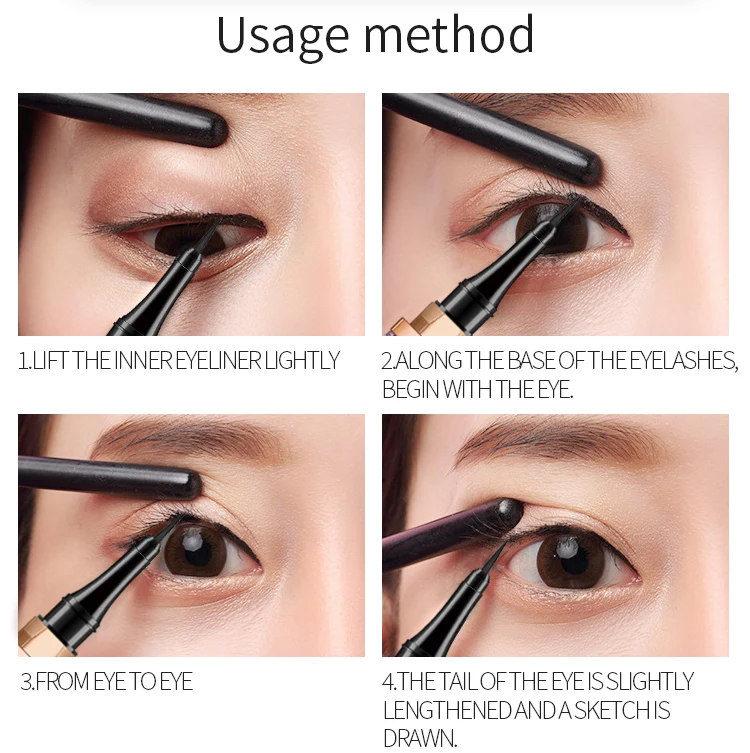 Usage method

1.LIFT THE INNER EYELINER LIGHTLY

2.ALONG THE BASE OF THE EYELASHES, BEGIN WITH THE EYE.

3.FROM EYE TO EYE

4.THE TAIL OF THE EYE IS SLIGHTLY LENGTHENED AND A SKETCH IS DRAWN.