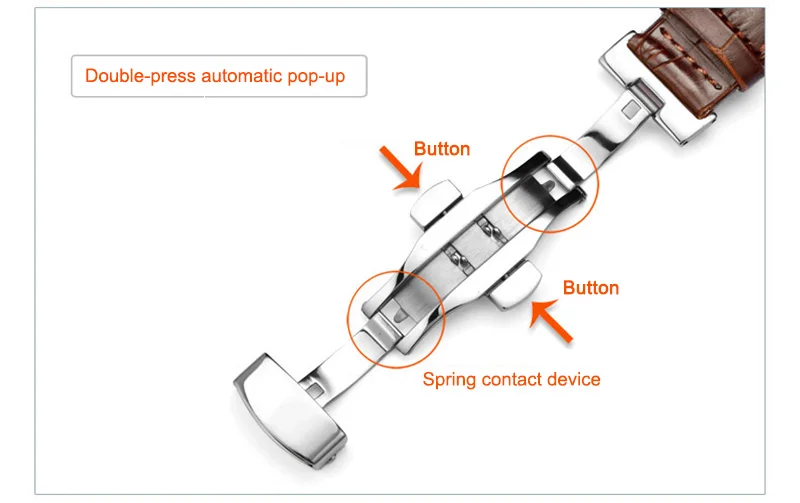 Double-press automatic pop-up

Button

Button

Spring contact device