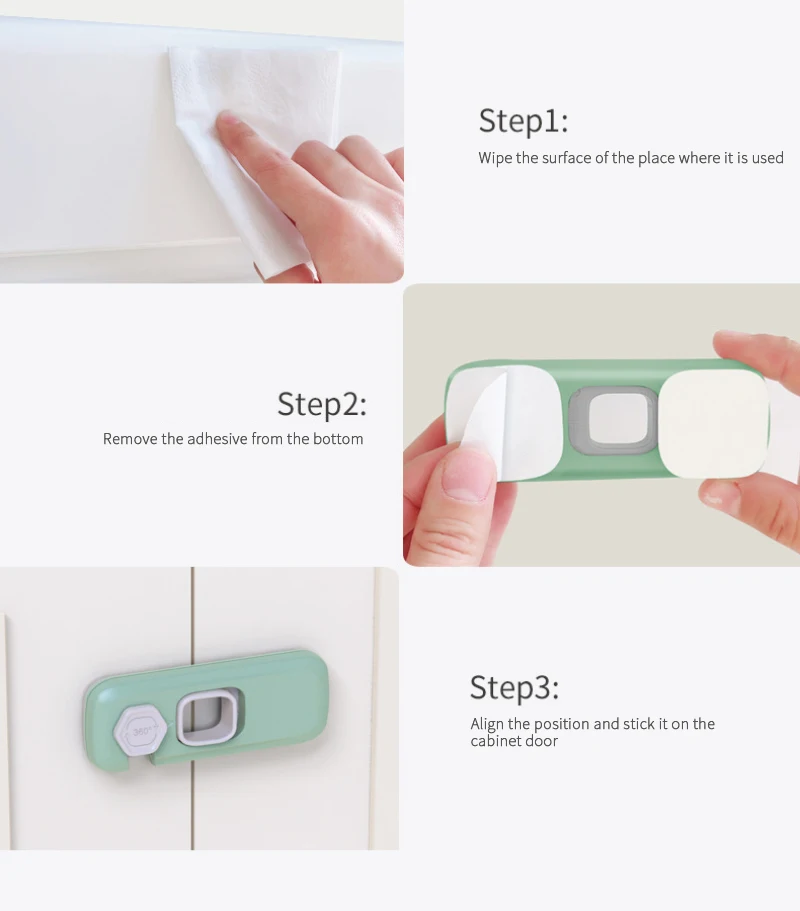 Step1:
Wipe the surface of the place where it is used

Step2:
Remove the adhesive from the bottom

360°

Step3:
Align the position and stick it on the cabinet door