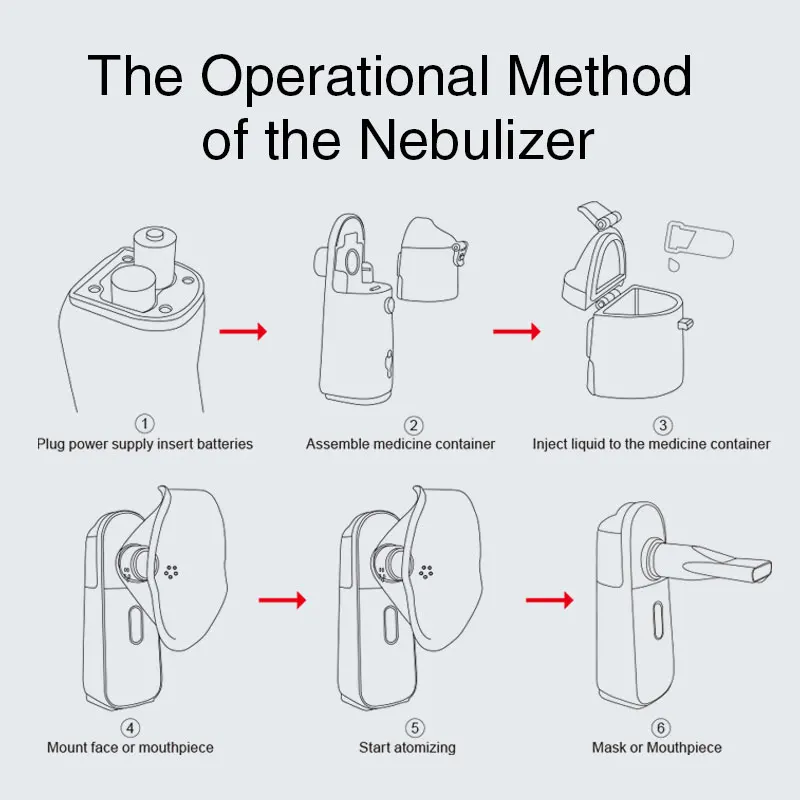 The Operational Method of the Nebulizer

①
Plug power supply insert batteries

②
Assemble medicine container

③
Inject liquid to the medicine container

④
Mount face or mouthpiece

⑤
Start atomizing

⑥
Mask or Mouthpiece