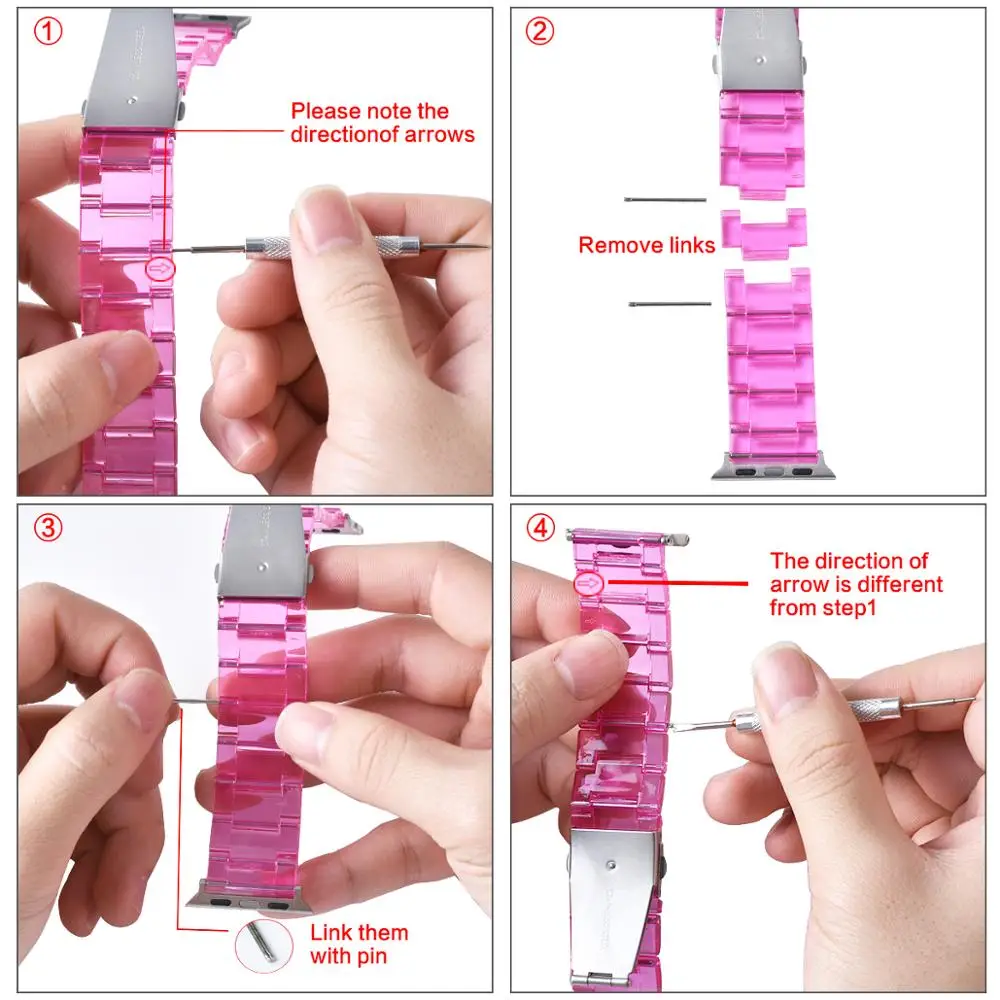 ①

Please note the directionof arrows

②

Remove links

③

Link them with pin

④

The direction of arrow is different from step1