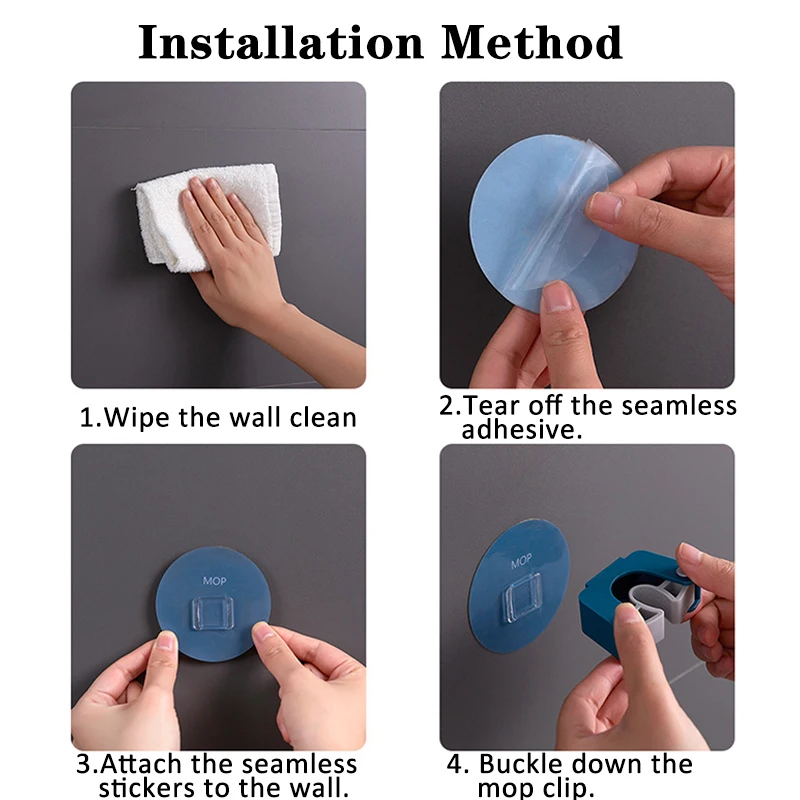 Installation Method

1.Wipe the wall clean

2.Tear off the seamless adhesive.

MOP

3.Attach the seamless stickers to the wall.

MOP

4. Buckle down the mop clip.