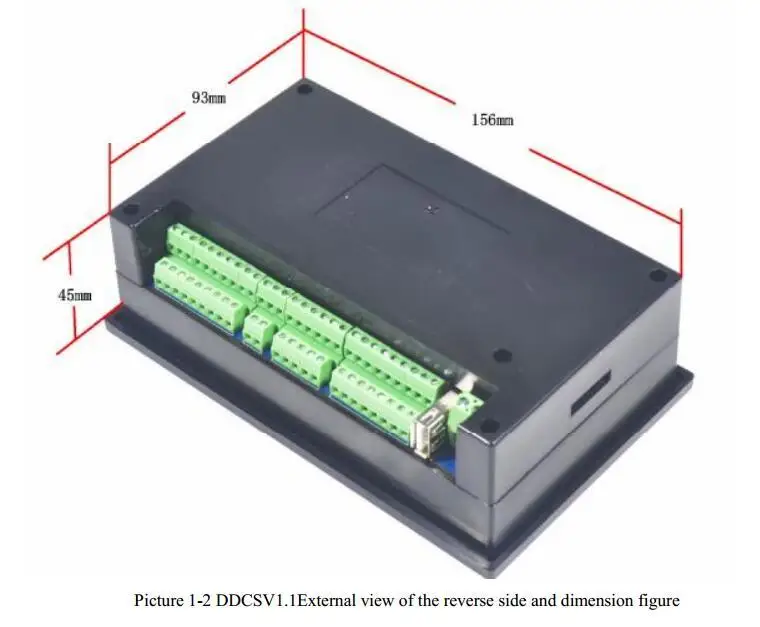 93mm

156mm

45mm

Picture 1-2 DDCSV1.1External view of the reverse side and dimension figure