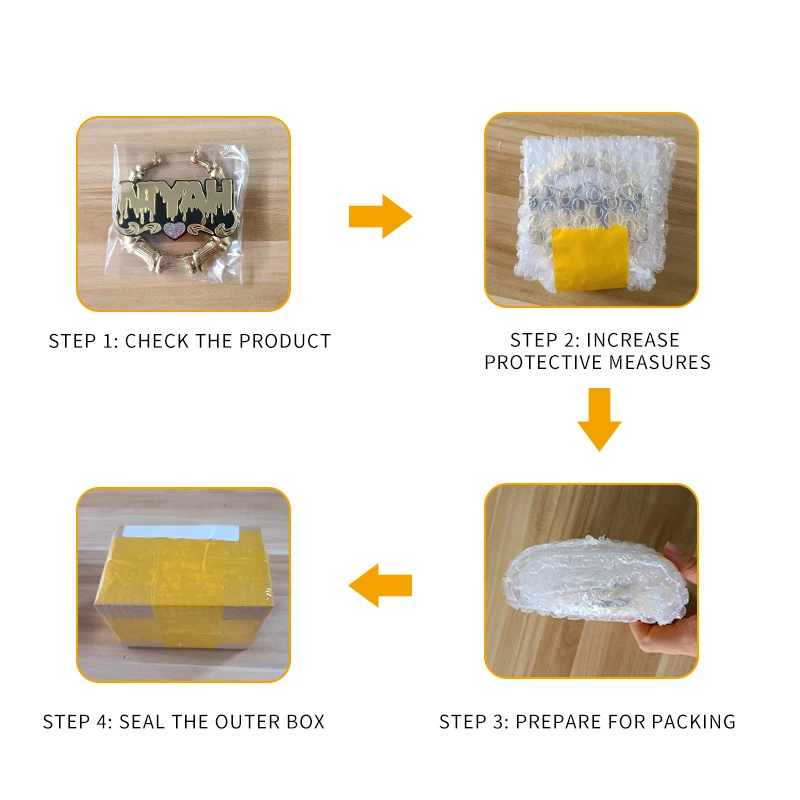 NIYAH

STEP 1: CHECK THE PRODUCT

STEP 2: INCREASE PROTECTIVE MEASURES

STEP 3: PREPARE FOR PACKING

STEP 4: SEAL THE OUTER BOX