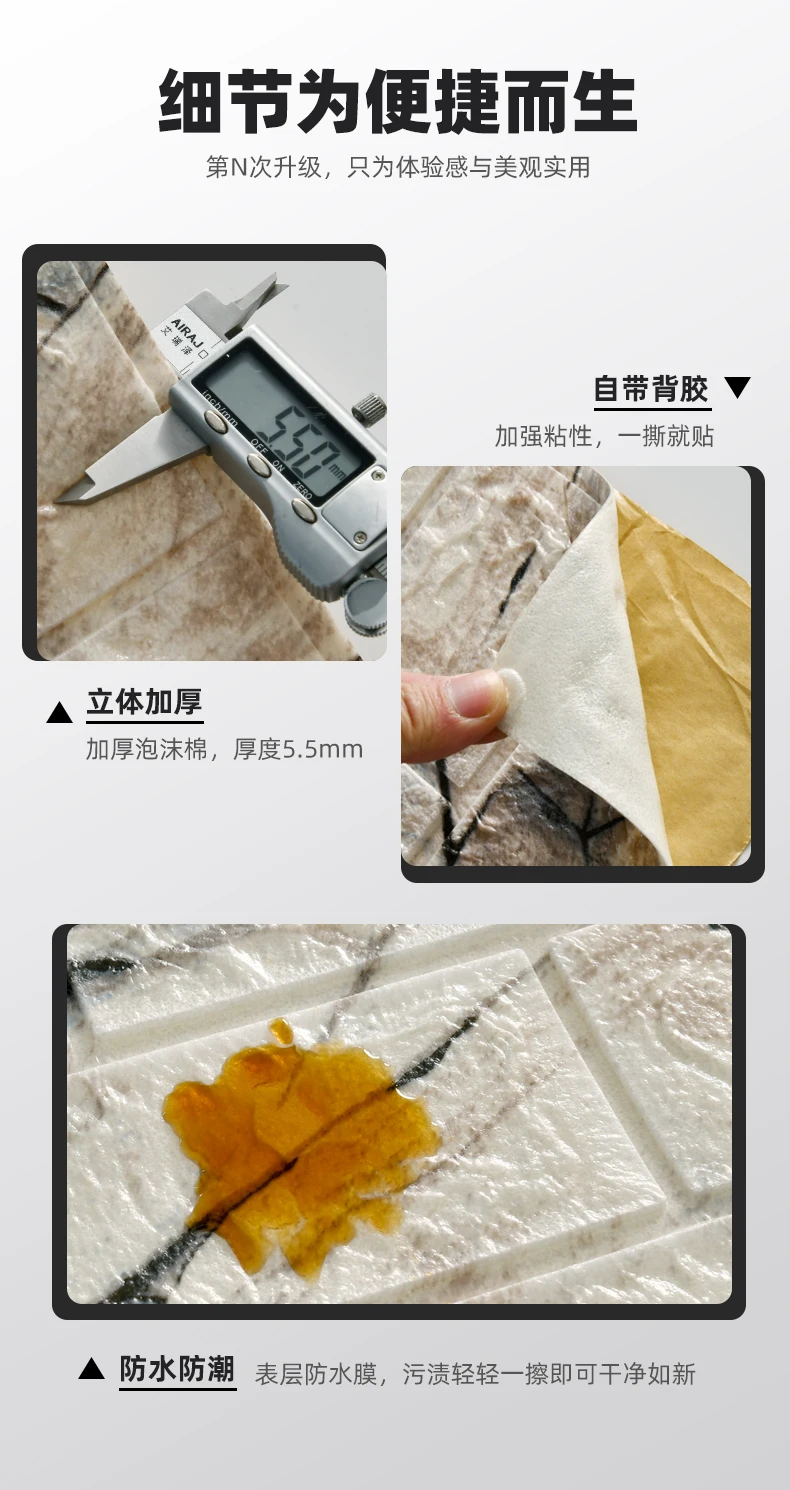 细节为便捷而生

第N次升级，只为体验感与美观实用

AIRAJ
艾瑞泽

inch/mm
OFF ON
ZERO
5.50 mm

自带背胶 ▼

加强粘性，一撕就贴

▲ 立体加厚

加厚泡沫棉，厚度5.5mm

▲ 防水防潮 表层防水膜，污渍轻轻一擦即可干净如新