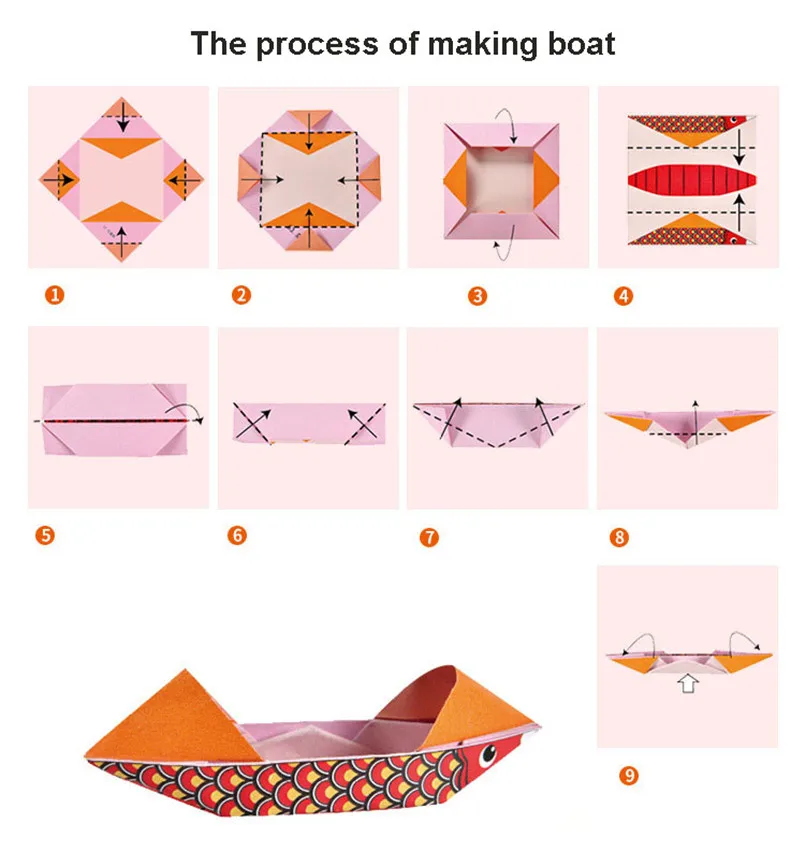 The process of making boat

1

2

3

4

5

6

7

8

9