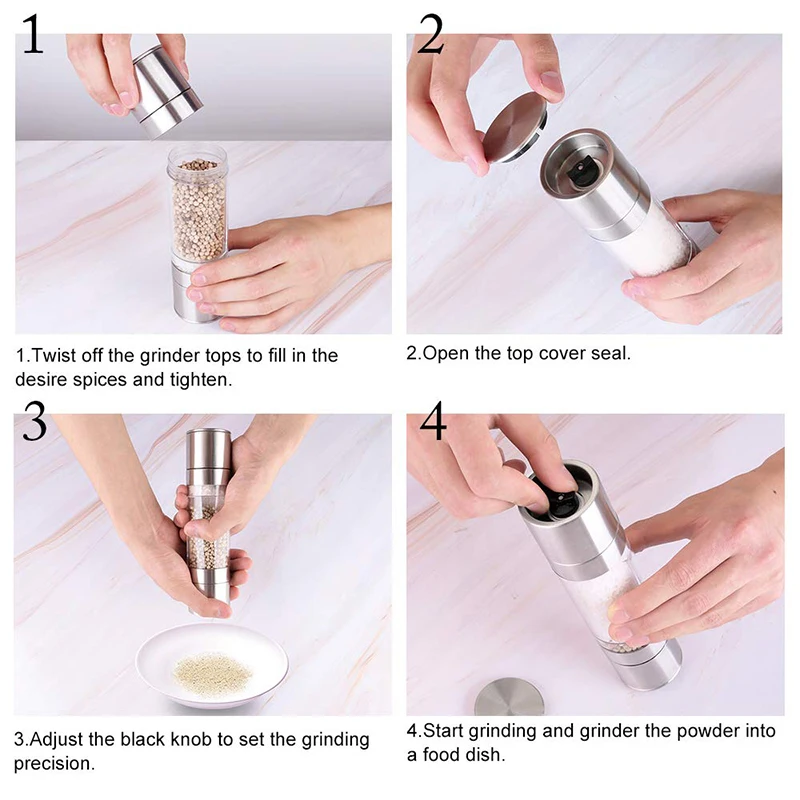 1

1.Twist off the grinder tops to fill in the desire spices and tighten.

2

2.Open the top cover seal.

3

3.Adjust the black knob to set the grinding precision.

4

4.Start grinding and grinder the powder into a food dish.