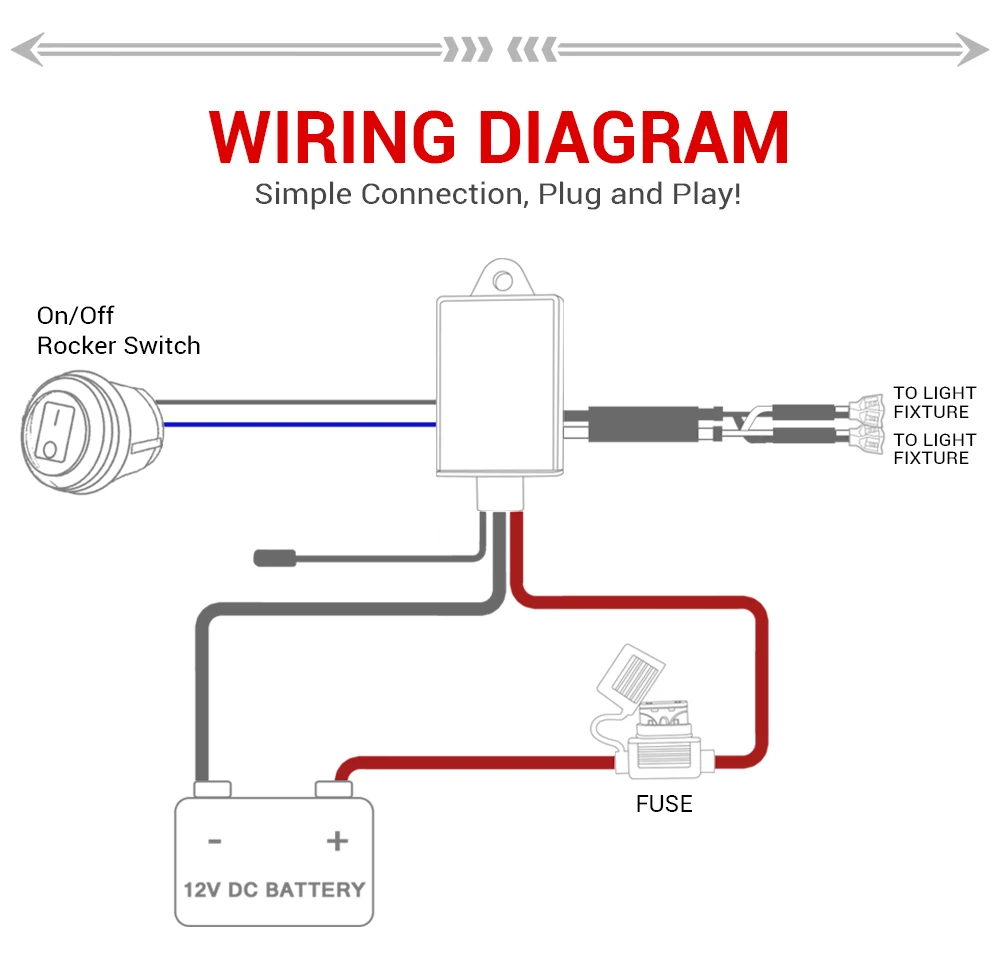 WIRING DIAGRAM
Simple Connection, Plug and Play!

On/Off
Rocker Switch

TO LIGHT
FIXTURE

TO LIGHT
FIXTURE

FUSE

-
+
12V DC BATTERY