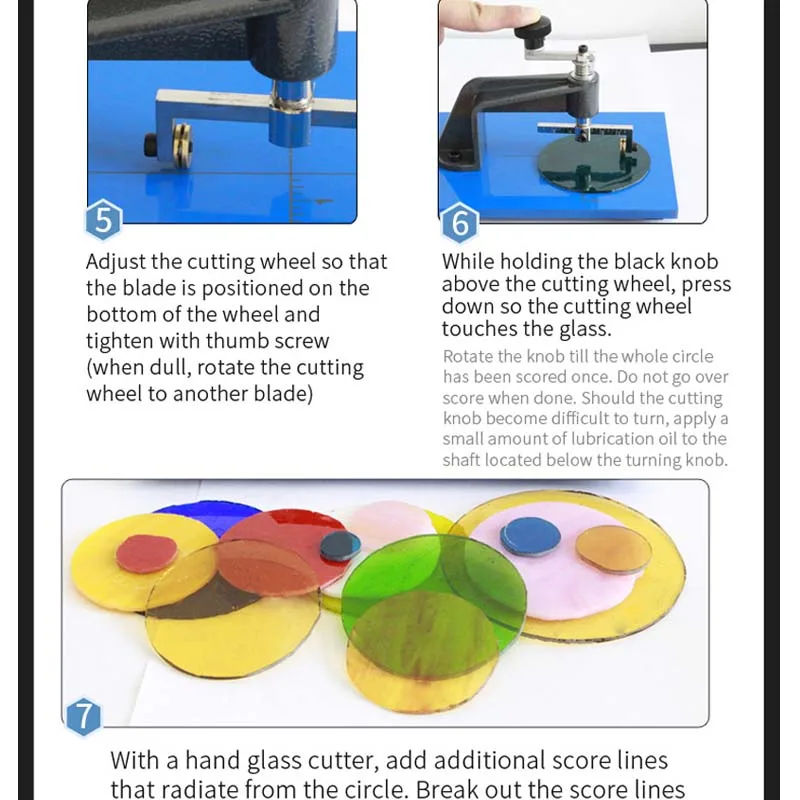 5

Adjust the cutting wheel so that the blade is positioned on the bottom of the wheel and tighten with thumb screw (when dull, rotate the cutting wheel to another blade)

6

While holding the black knob above the cutting wheel, press down so the cutting wheel touches the glass.

Rotate the knob till the whole circle has been scored once. Do not go over score when done. Should the cutting knob become difficult to turn, apply a small amount of lubrication oil to the shaft located below the turning knob.

7

With a hand glass cutter, add additional score lines that radiate from the circle. Break out the score lines