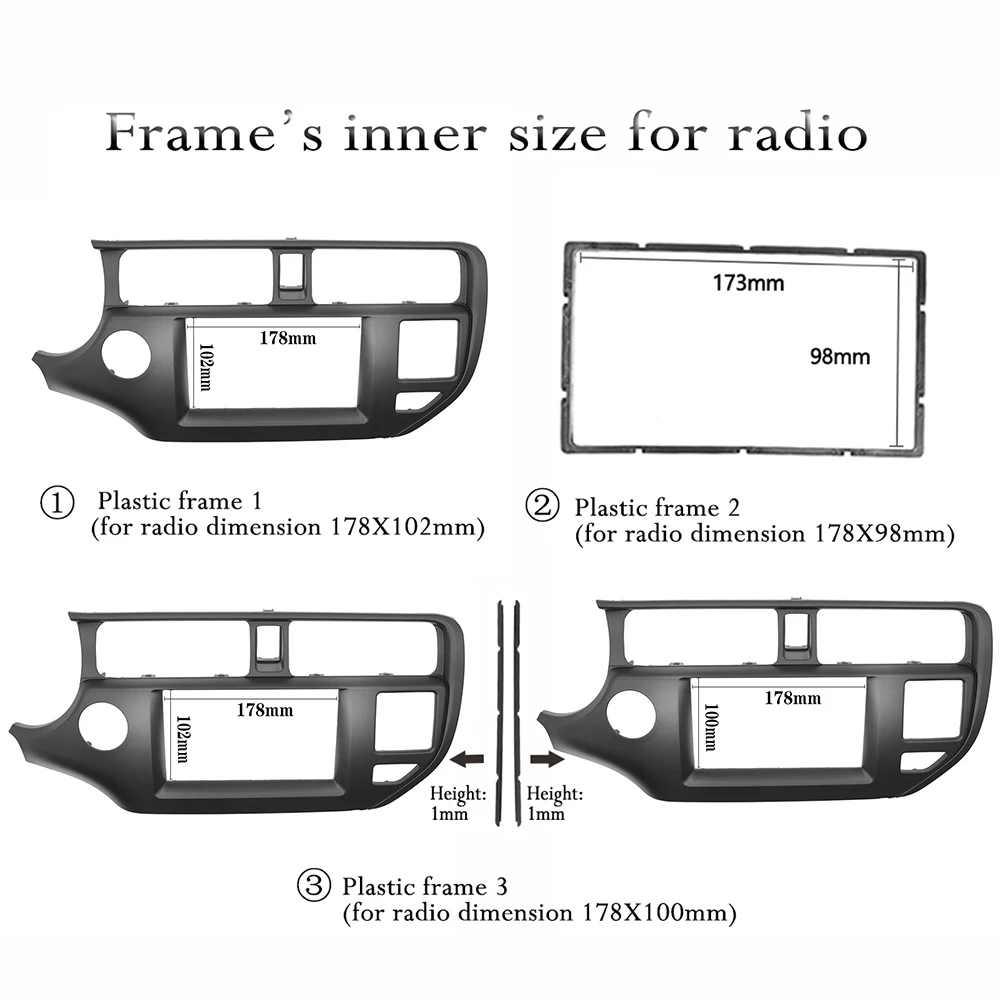 Frame's inner size for radio

178mm

102mm

173mm

98mm

① Plastic frame 1
(for radio dimension 178X102mm)

② Plastic frame 2
(for radio dimension 178X98mm)

178mm

102mm

Height: 1mm

Height: 1mm

178mm

100mm

③ Plastic frame 3
(for radio dimension 178X100mm)