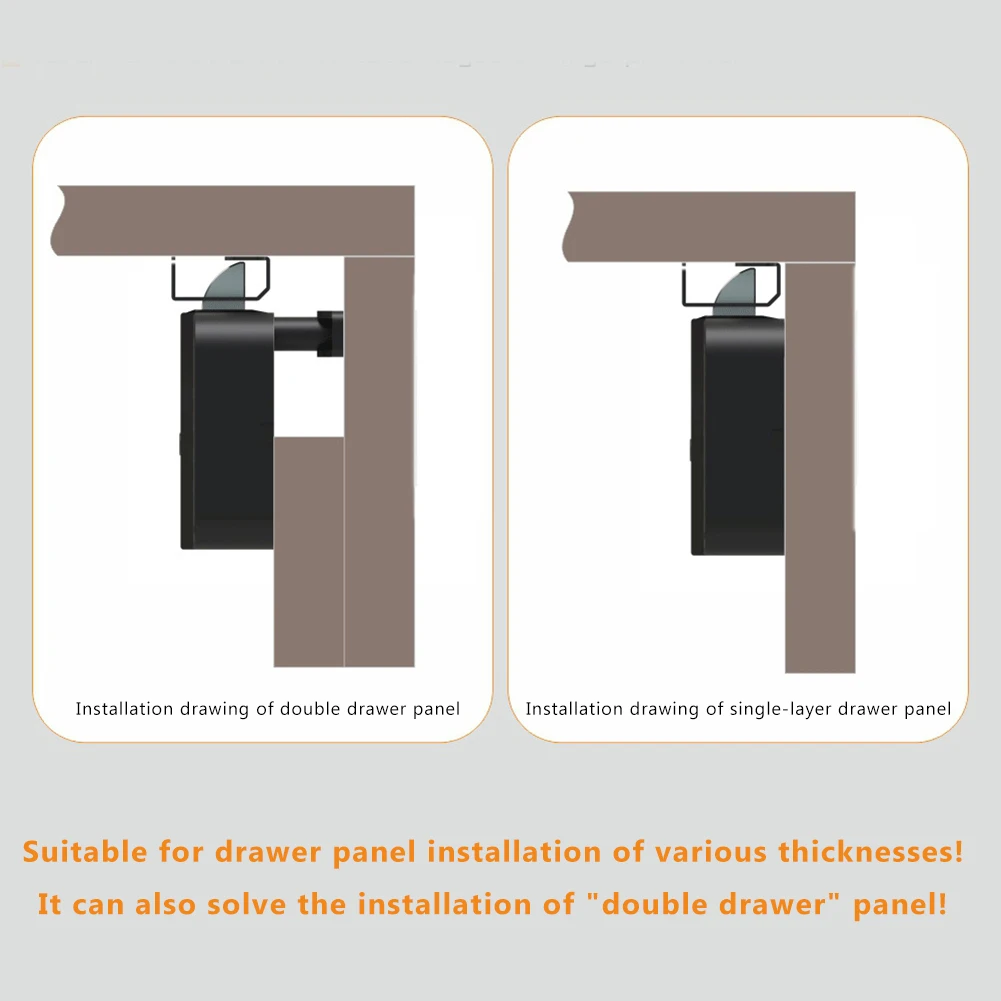 Installation drawing of double drawer panel

Installation drawing of single-layer drawer panel

Suitable for drawer panel installation of various thicknesses!
It can also solve the installation of "double drawer" panel!