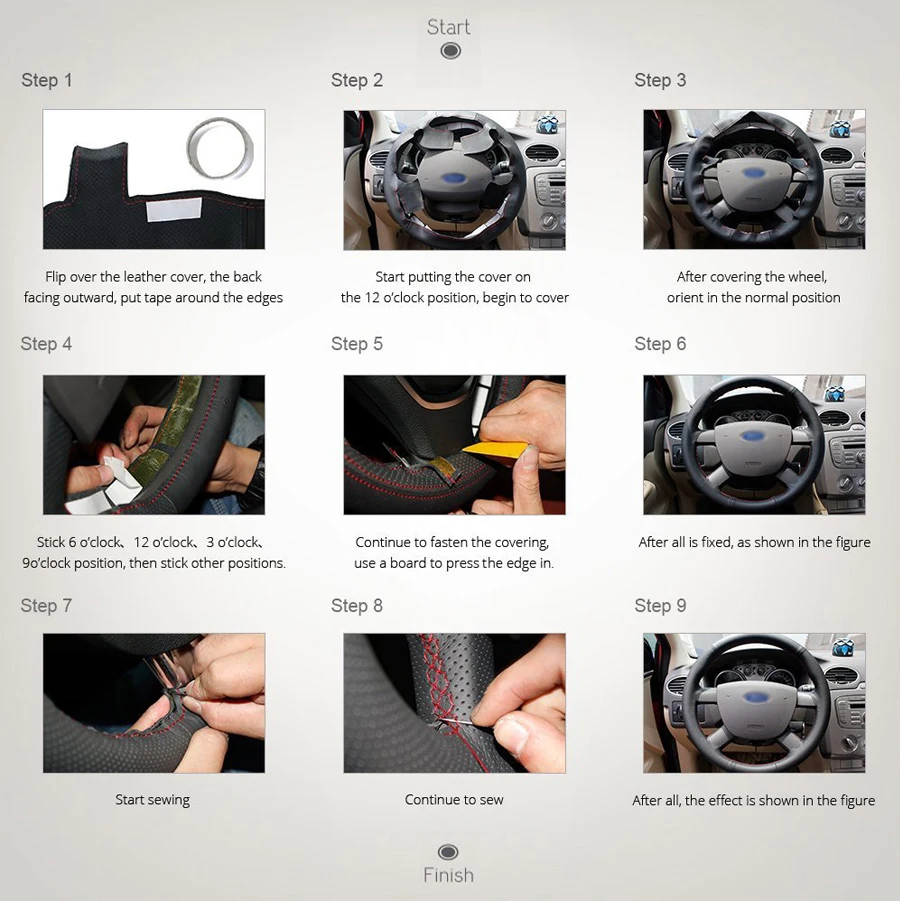 Start

Step 1

Flip over the leather cover, the back facing outward, put tape around the edges

Step 2

Start putting the cover on the 12 o'clock position, begin to cover

Step 3

After covering the wheel, orient in the normal position

Step 4

Stick 6 o'clock、12 o'clock、3 o'clock、9o'clock position, then stick other positions.

Step 5

Continue to fasten the covering, use a board to press the edge in.

Step 6

After all is fixed, as shown in the figure

Step 7

Start sewing

Step 8

Continue to sew

Step 9

After all, the effect is shown in the figure

Finish