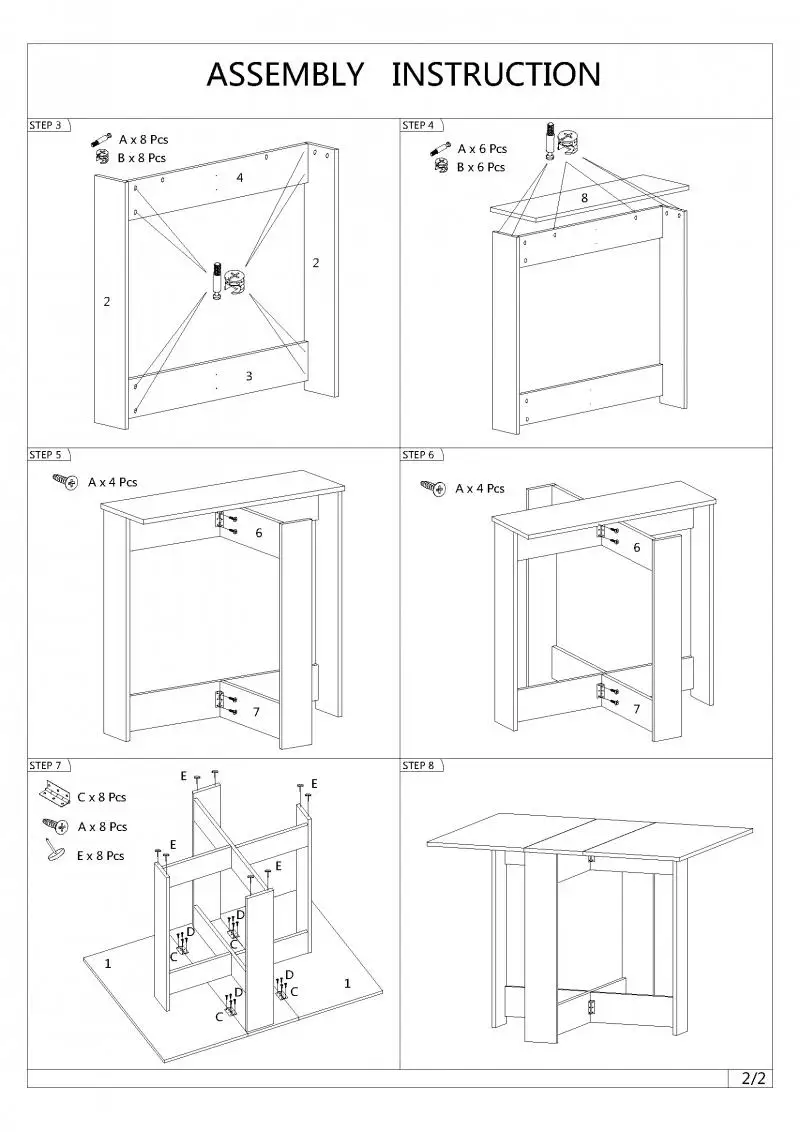 ASSEMBLY INSTRUCTION

STEP 3

A x 8 Pcs
B x 8 Pcs

4
2
2
3

STEP 4

A x 6 Pcs
B x 6 Pcs

8

STEP 5

A x 4 Pcs

6
7

STEP 6

A x 4 Pcs

6
7

STEP 7

C x 8 Pcs
A x 8 Pcs
E x 8 Pcs

E
E
E
E
D
C
D
C
D
C
D
C
1
1

STEP 8

2/2