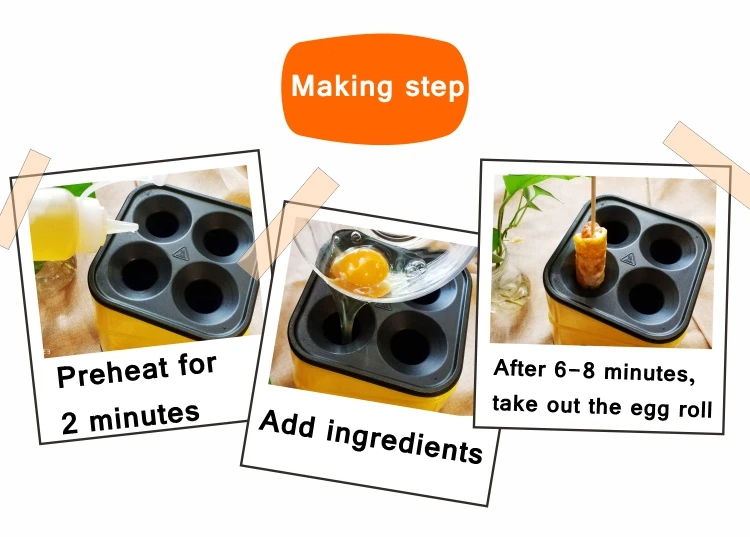 Making step

Preheat for 2 minutes

Add ingredients

After 6-8 minutes, take out the egg roll