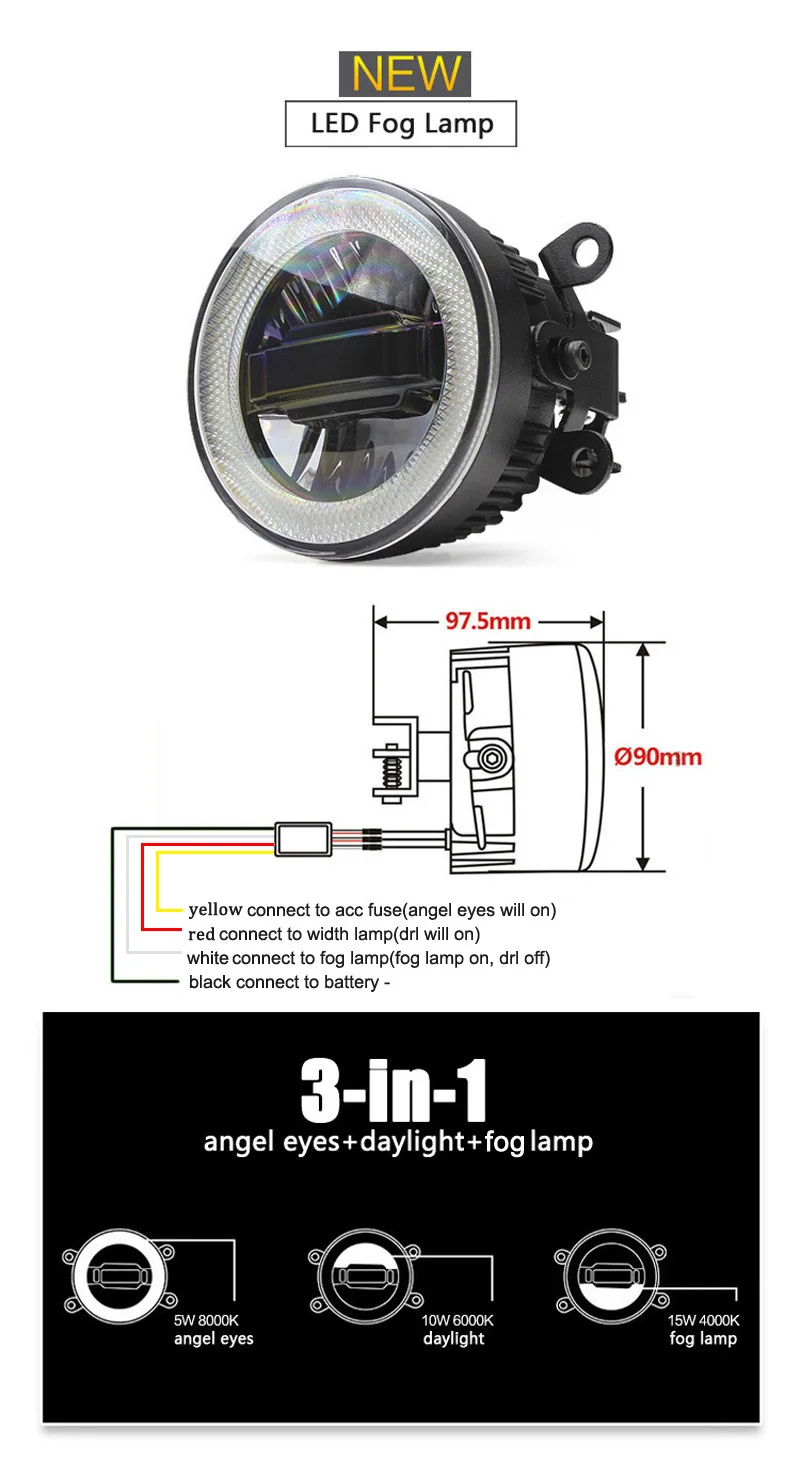 NEW

LED Fog Lamp

97.5mm

Ø90mm

yellow connect to acc fuse(angel eyes will on)
red connect to width lamp(drl will on)
white connect to fog lamp(fog lamp on, drl off)
black connect to battery -

3-in-1
angel eyes+daylight+fog lamp

5W 8000K
angel eyes

10W 6000K
daylight

15W 4000K
fog lamp