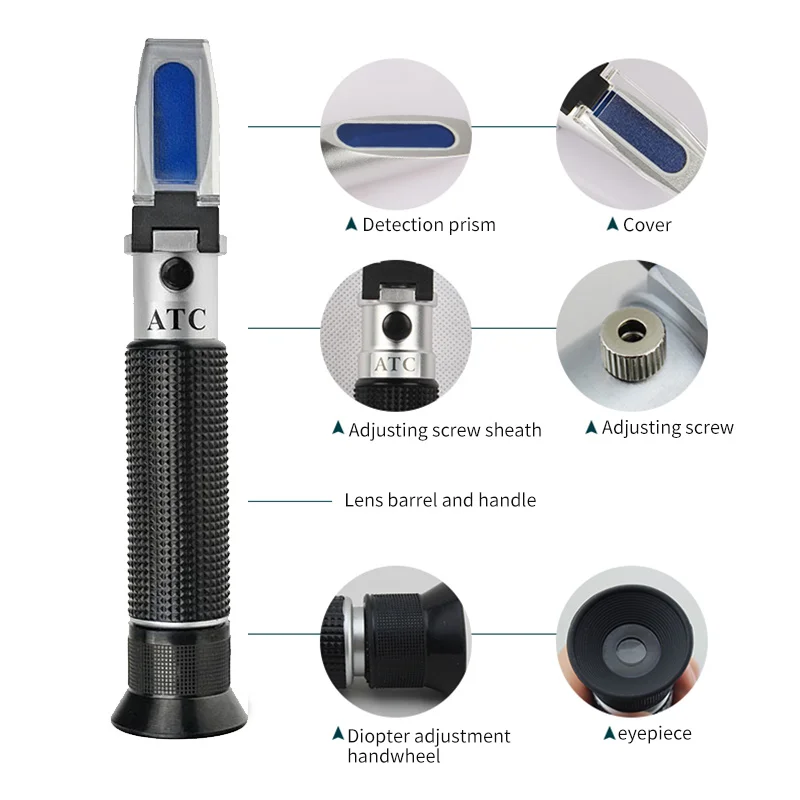 ATC

Detection prism

Cover

ATC

Adjusting screw sheath

Adjusting screw

Lens barrel and handle

Diopter adjustment handwheel

eyepiece