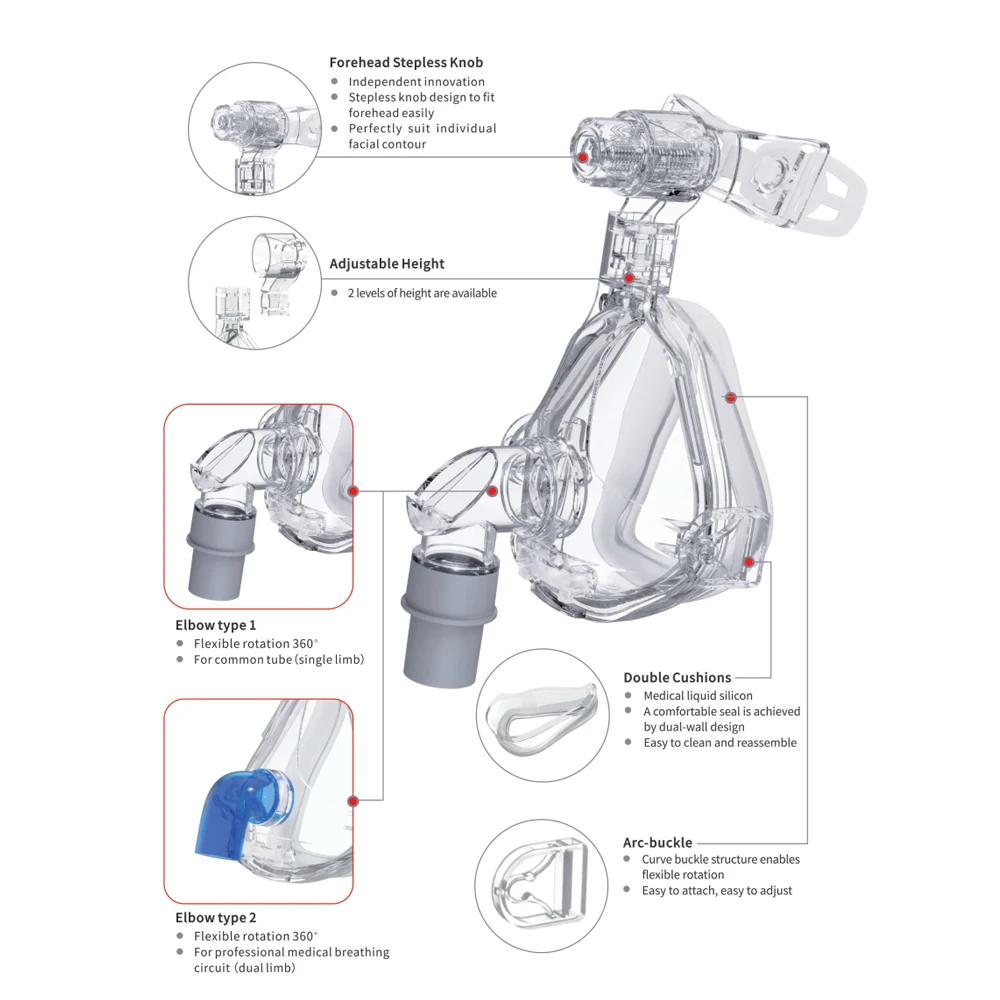 Forehead Stepless Knob
- Independent innovation
- Stepless knob design to fit forehead easily
- Perfectly suit individual facial contour

Adjustable Height
- 2 levels of height are available

Elbow type 1
- Flexible rotation 360°
- For common tube (single limb)

Elbow type 2
- Flexible rotation 360°
- For professional medical breathing circuit (dual limb)

Double Cushions
- Medical liquid silicon
- A comfortable seal is achieved by dual-wall design
- Easy to clean and reassemble

Arc-buckle
- Curve buckle structure enables flexible rotation
- Easy to attach, easy to adjust