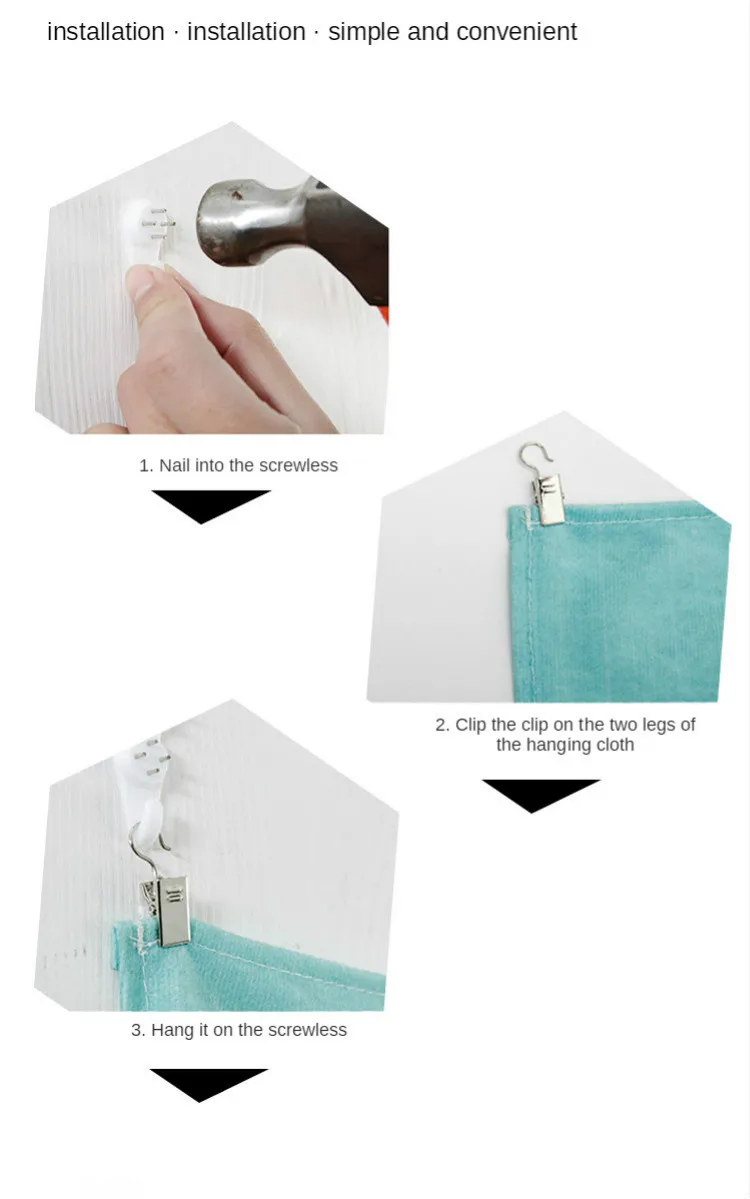 installation · installation · simple and convenient

1. Nail into the screwless

2. Clip the clip on the two legs of the hanging cloth

3. Hang it on the screwless