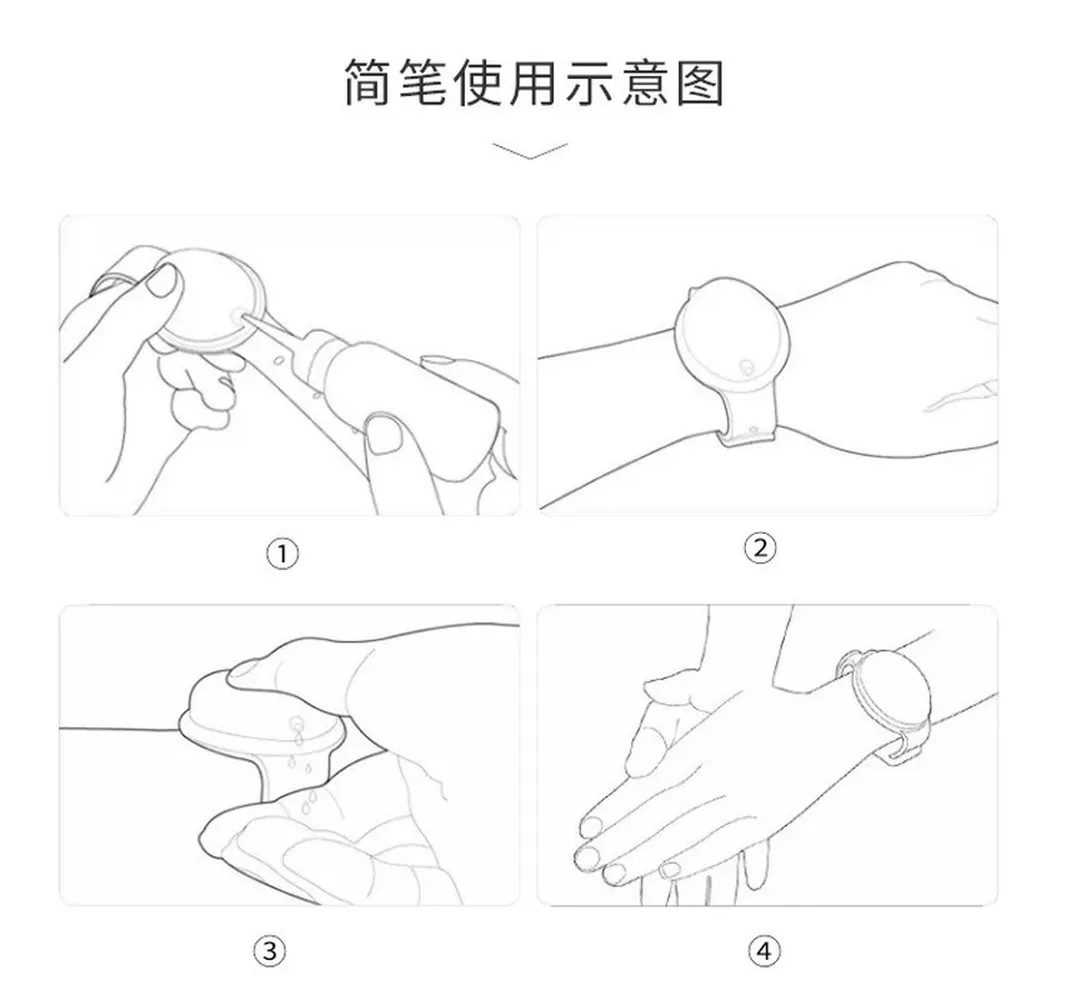 简笔使用示意图

①

②

③

④