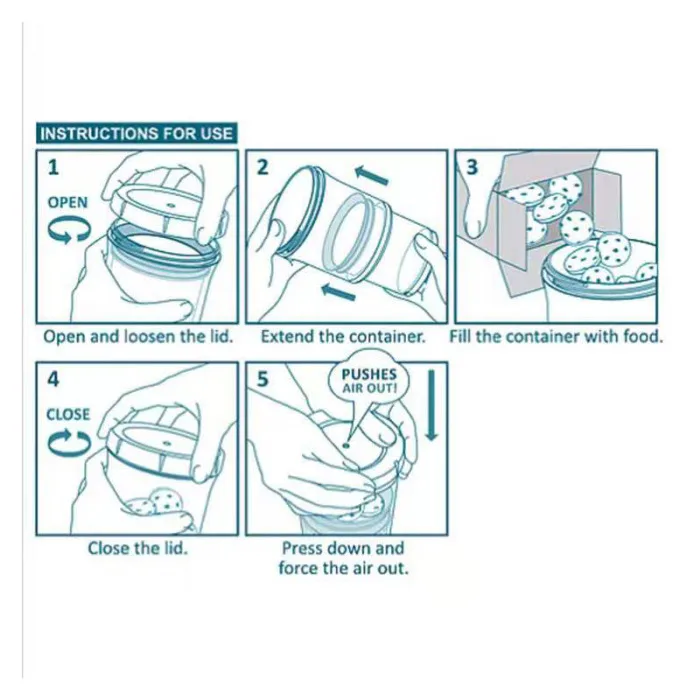 INSTRUCTIONS FOR USE

1
OPEN
Open and loosen the lid.

2
Extend the container.

3
Fill the container with food.

4
CLOSE
Close the lid.

5
PUSHES AIR OUT!
Press down and force the air out.