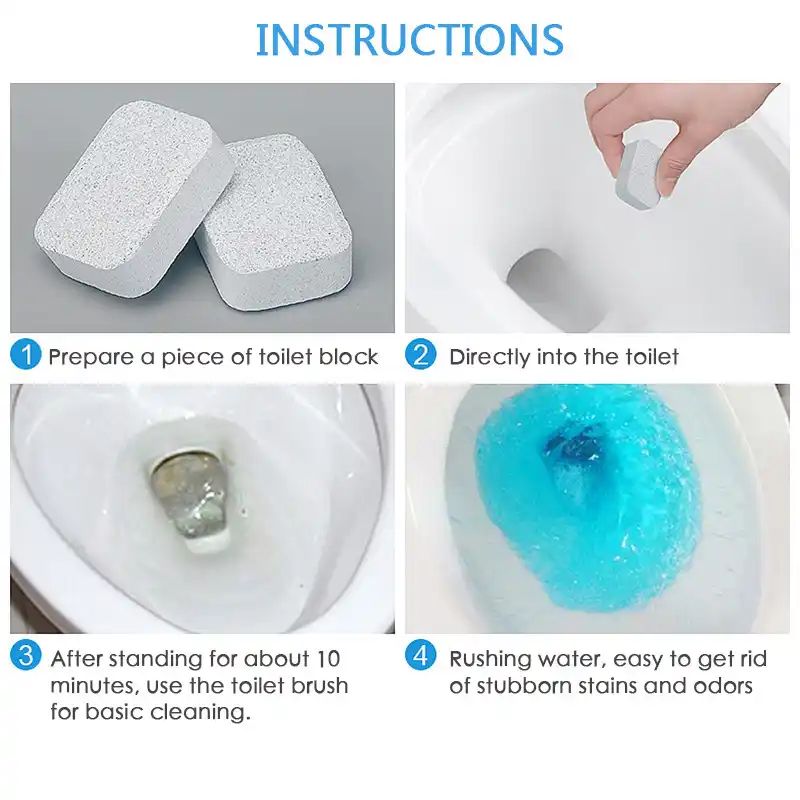 INSTRUCTIONS

1 Prepare a piece of toilet block

2 Directly into the toilet

3 After standing for about 10 minutes, use the toilet brush for basic cleaning.

4 Rushing water, easy to get rid of stubborn stains and odors