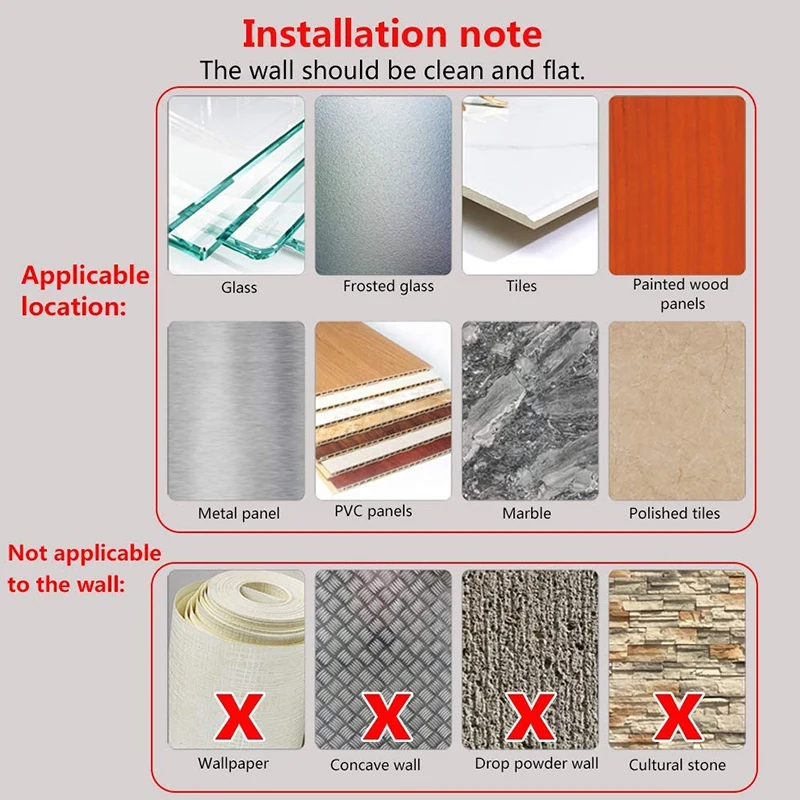 Installation note
The wall should be clean and flat.

Applicable location:

Glass
Frosted glass
Tiles
Painted wood panels
Metal panel
PVC panels
Marble
Polished tiles

Not applicable to the wall:

X
X
X
X
Wallpaper
Concave wall
Drop powder wall
Cultural stone