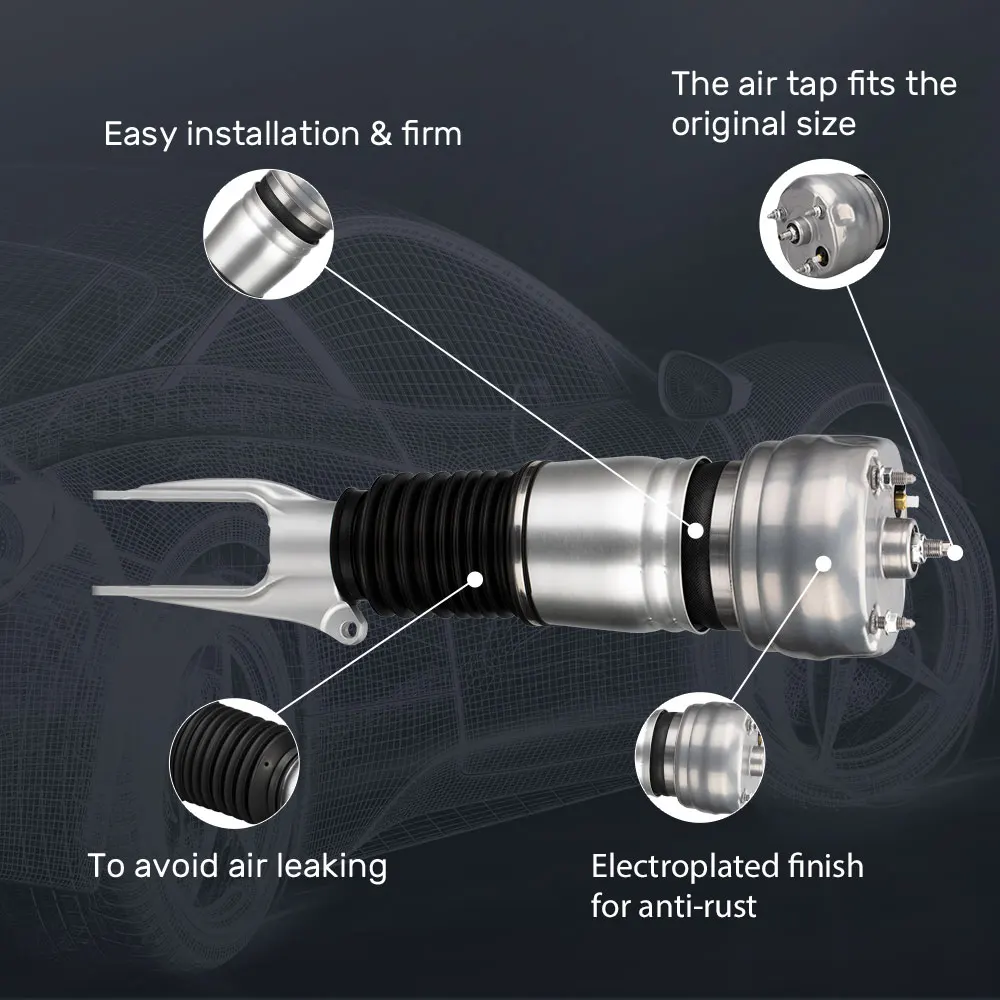 Easy installation & firm

The air tap fits the original size

To avoid air leaking

Electroplated finish for anti-rust