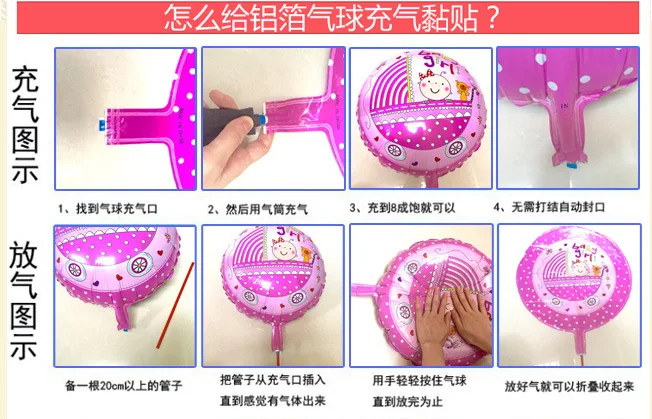 怎么给铝箔气球充气黏贴？

充气图示

1、找到气球充气口

2、然后用气筒充气

3、充到8成饱就可以

4、无需打结自动封口

放气图示

备一根20cm以上的管子

把管子从充气口插入
直到感觉有气体出来

用手轻轻按住气球
直到放完为止

放好气就可以折叠收起来