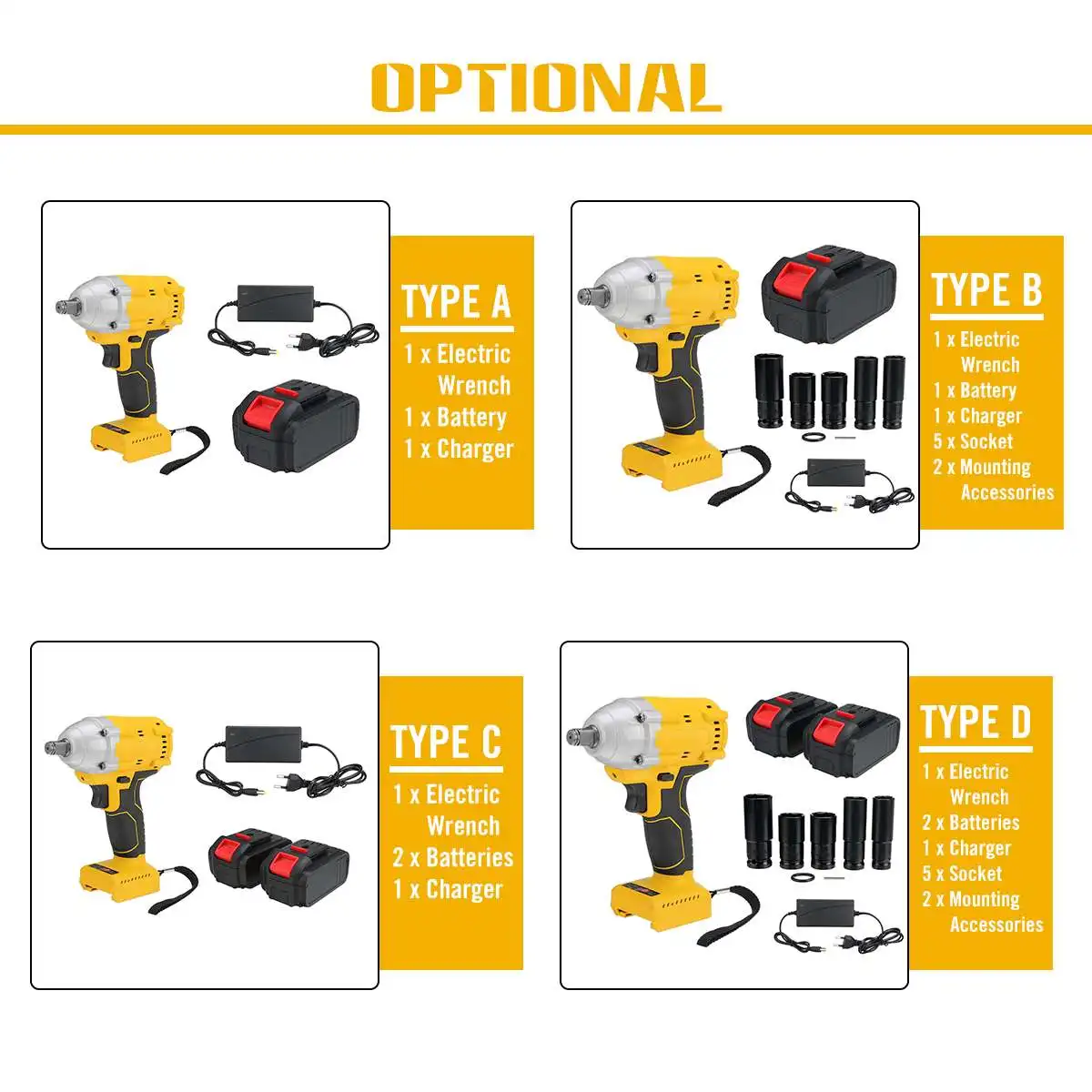 OPTIONAL

TYPE A

1 x Electric Wrench
1 x Battery
1 x Charger

TYPE B

1 x Electric Wrench
1 x Battery
1 x Charger
5 x Socket
2 x Mounting Accessories

TYPE C

1 x Electric Wrench
2 x Batteries
1 x Charger

TYPE D

1 x Electric Wrench
2 x Batteries
1 x Charger
5 x Socket
2 x Mounting Accessories