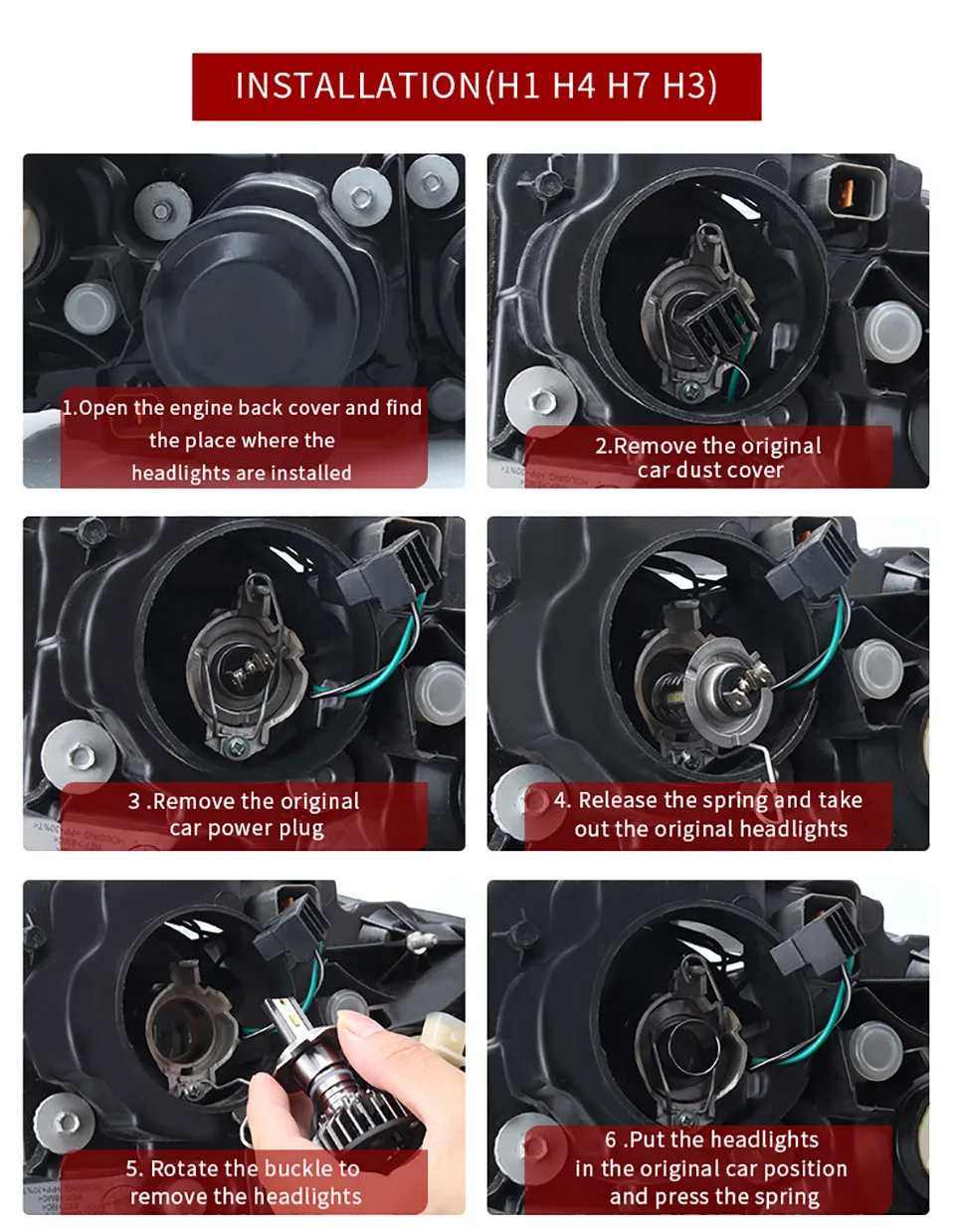 INSTALLATION(H1 H4 H7 H3)

1.Open the engine back cover and find the place where the headlights are installed

2.Remove the original car dust cover

3 .Remove the original car power plug

4. Release the spring and take out the original headlights

5. Rotate the buckle to remove the headlights

6 .Put the headlights in the original car position and press the spring