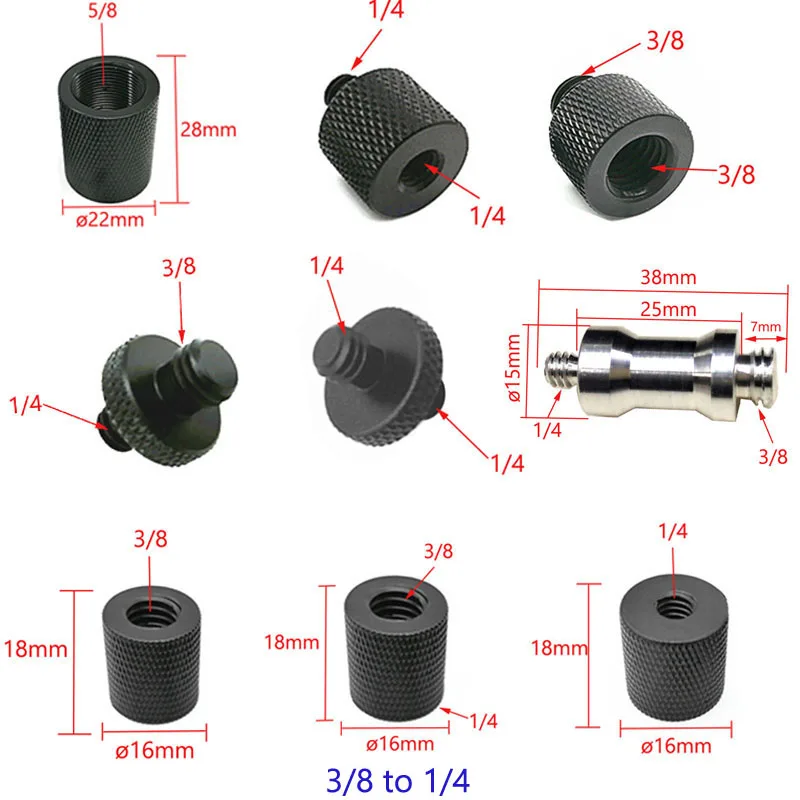 5/8
28mm
ø22mm

1/4
1/4

3/8
3/8

3/8
1/4

1/4
1/4

38mm
25mm
7mm
ø15mm
1/4
3/8

3/8
18mm
ø16mm

3/8
18mm
1/4
ø16mm

1/4
18mm
ø16mm

3/8 to 1/4