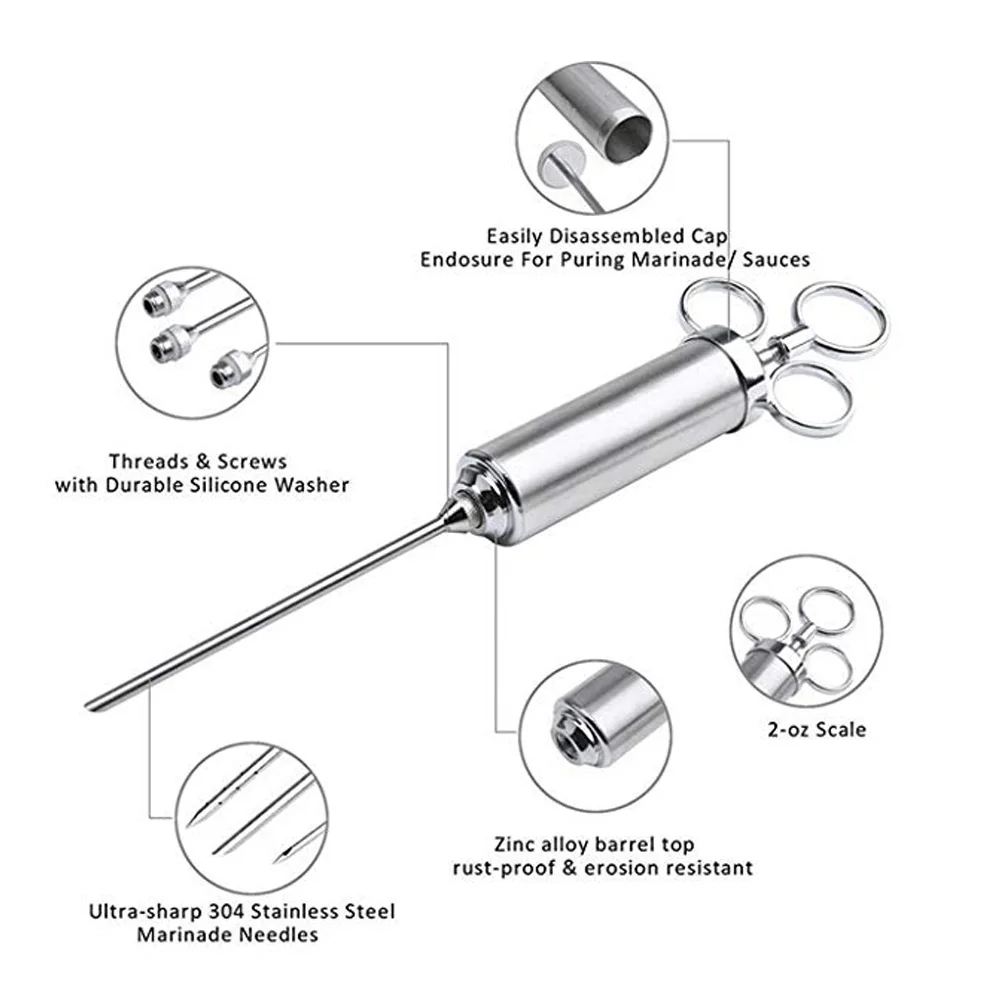 Easily Disassembled Cap Endosure For Puring Marinade/ Sauces

Threads & Screws with Durable Silicone Washer

2-oz Scale

Zinc alloy barrel top rust-proof & erosion resistant

Ultra-sharp 304 Stainless Steel Marinade Needles