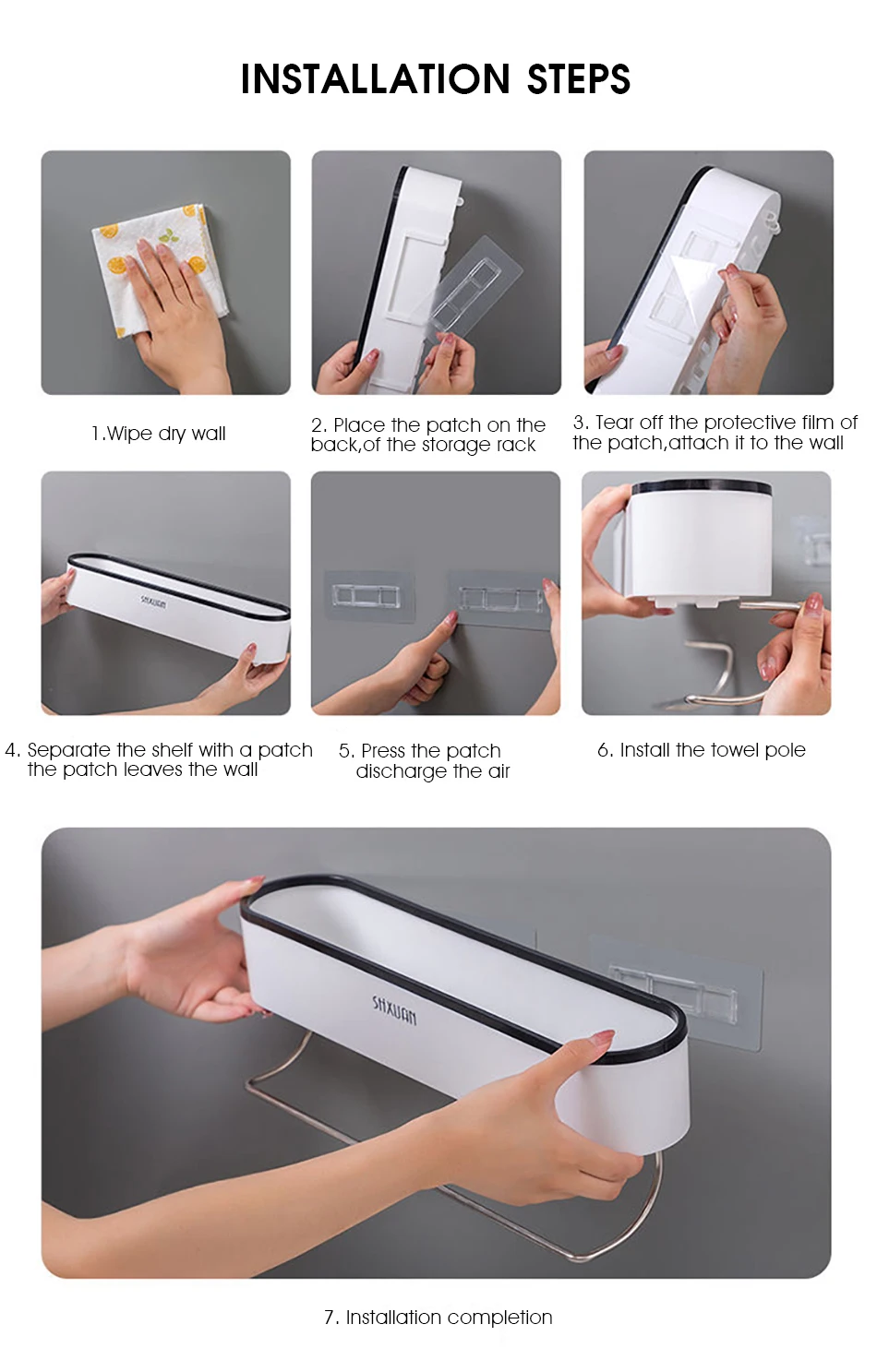 INSTALLATION STEPS

1.Wipe dry wall

2. Place the patch on the back,of the storage rack

3. Tear off the protective film of the patch,attach it to the wall

SHXUAN

4. Separate the shelf with a patch the patch leaves the wall

5. Press the patch discharge the air

6. Install the towel pole

SHXUAN

7. Installation completion