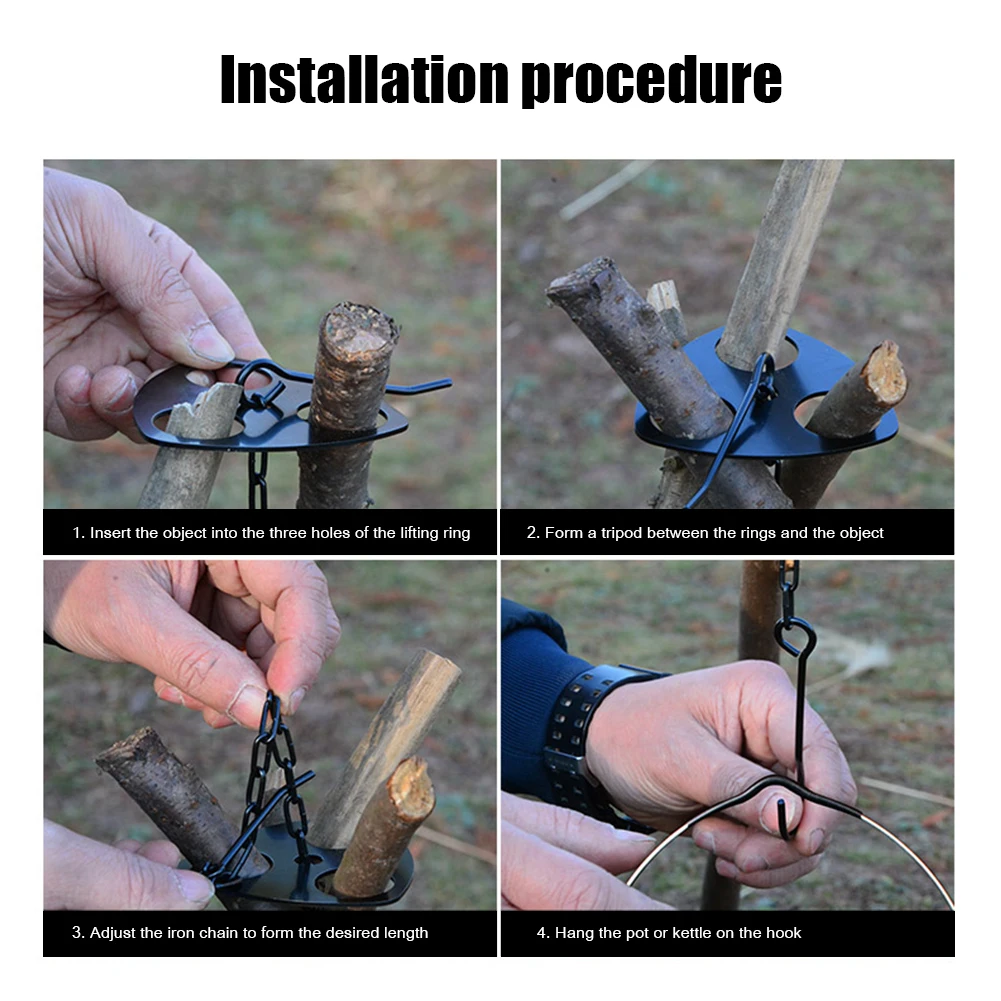 Installation procedure

1. Insert the object into the three holes of the lifting ring

2. Form a tripod between the rings and the object

3. Adjust the iron chain to form the desired length

4. Hang the pot or kettle on the hook