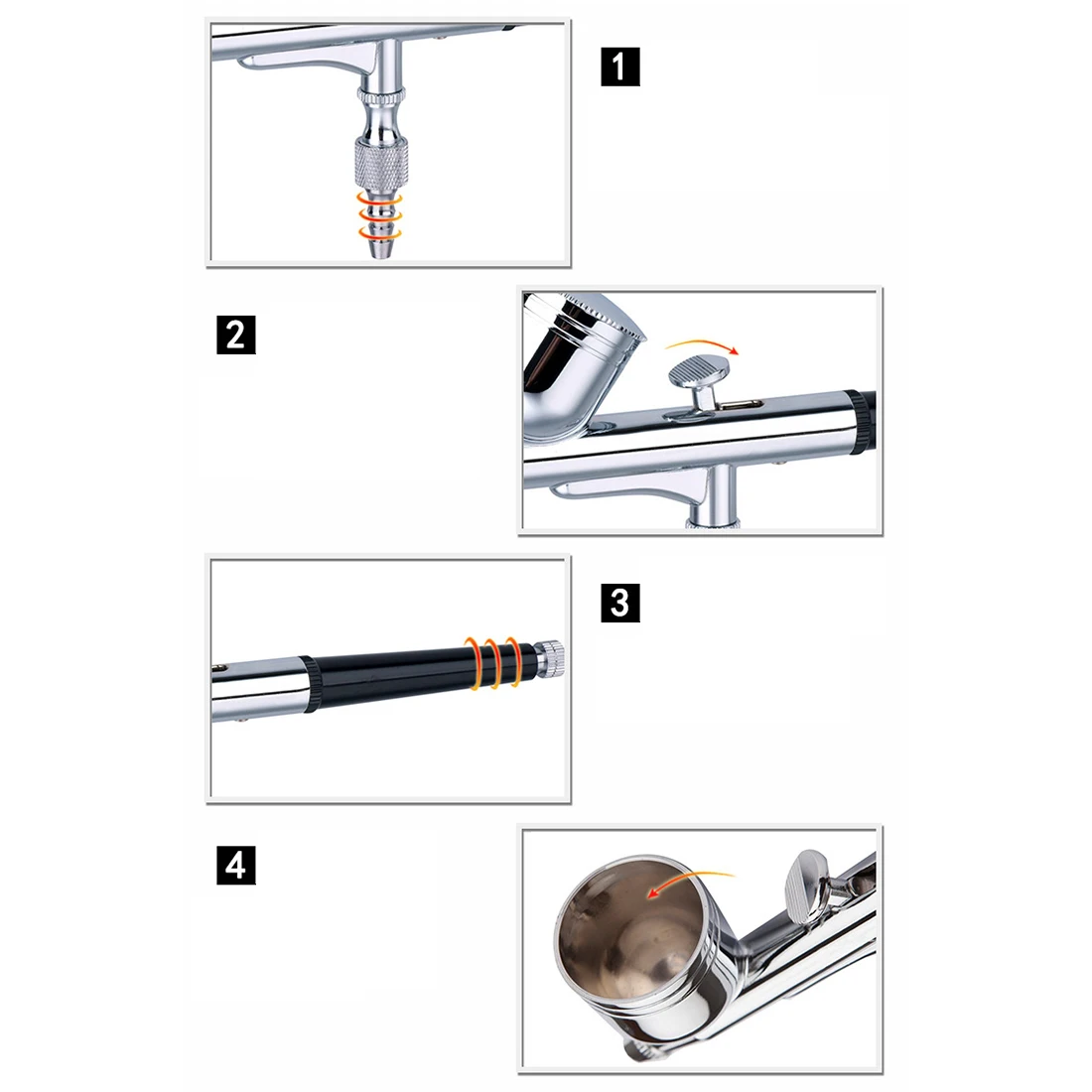 1

2

3

4