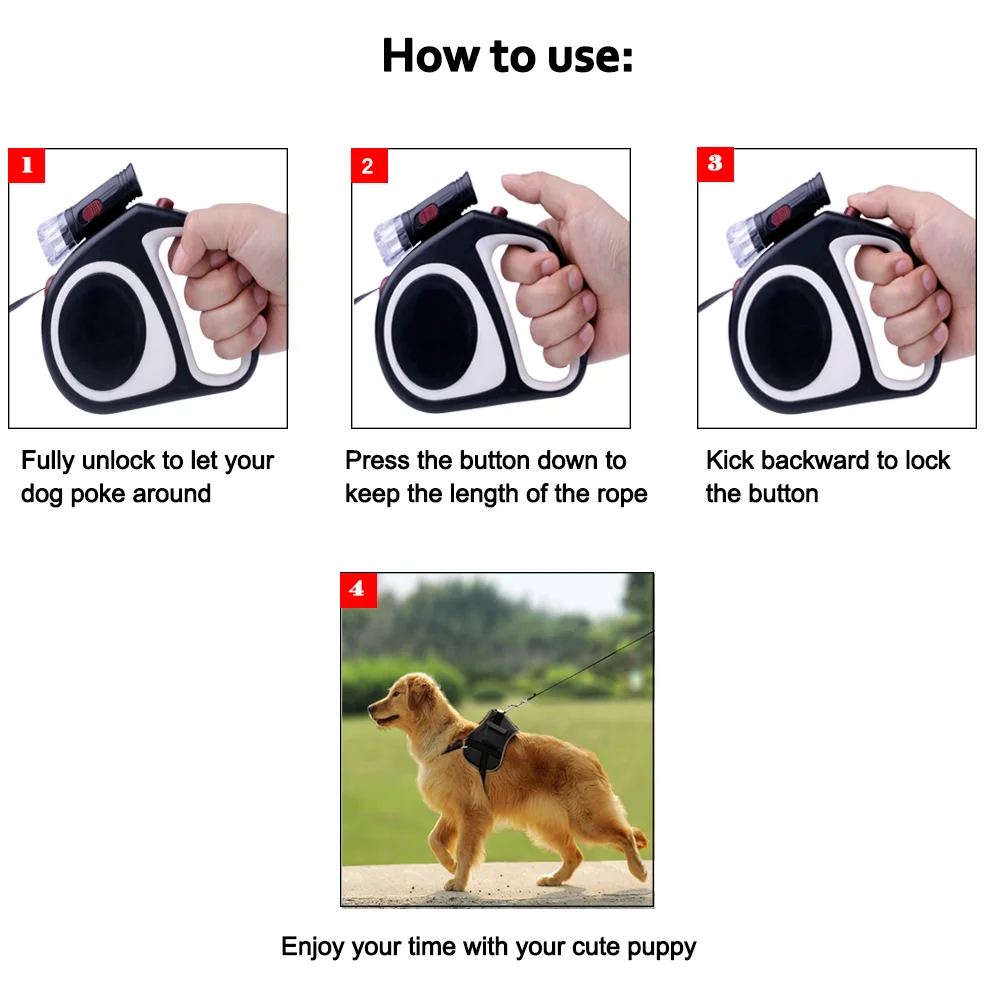 How to use:

1

Fully unlock to let your dog poke around

2

Press the button down to keep the length of the rope

3

Kick backward to lock the button

4

Enjoy your time with your cute puppy