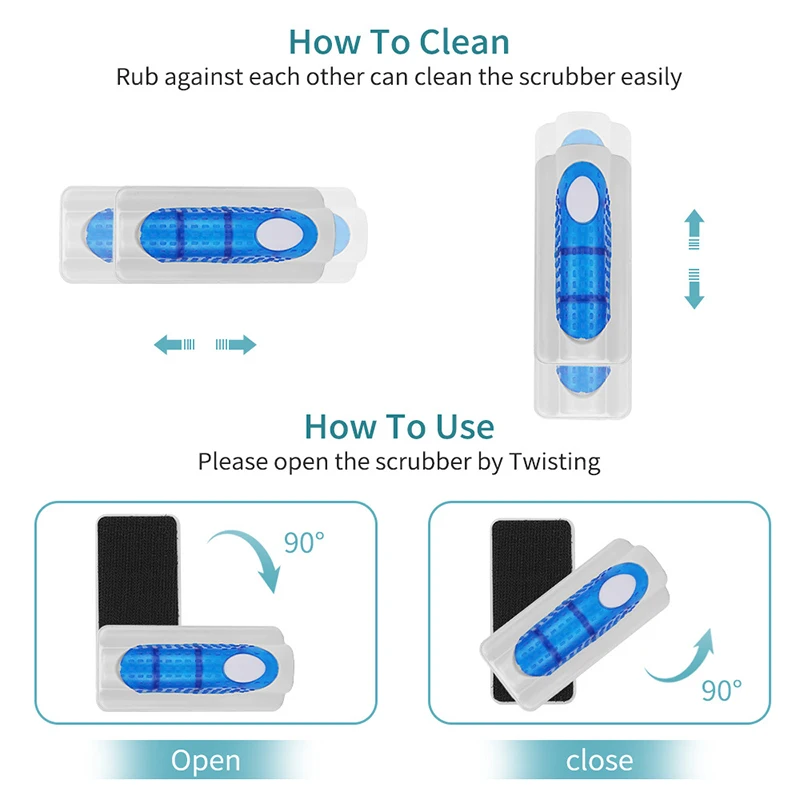 How To Clean
Rub against each other can clean the scrubber easily

How To Use
Please open the scrubber by Twisting

90°

90°

Open

close