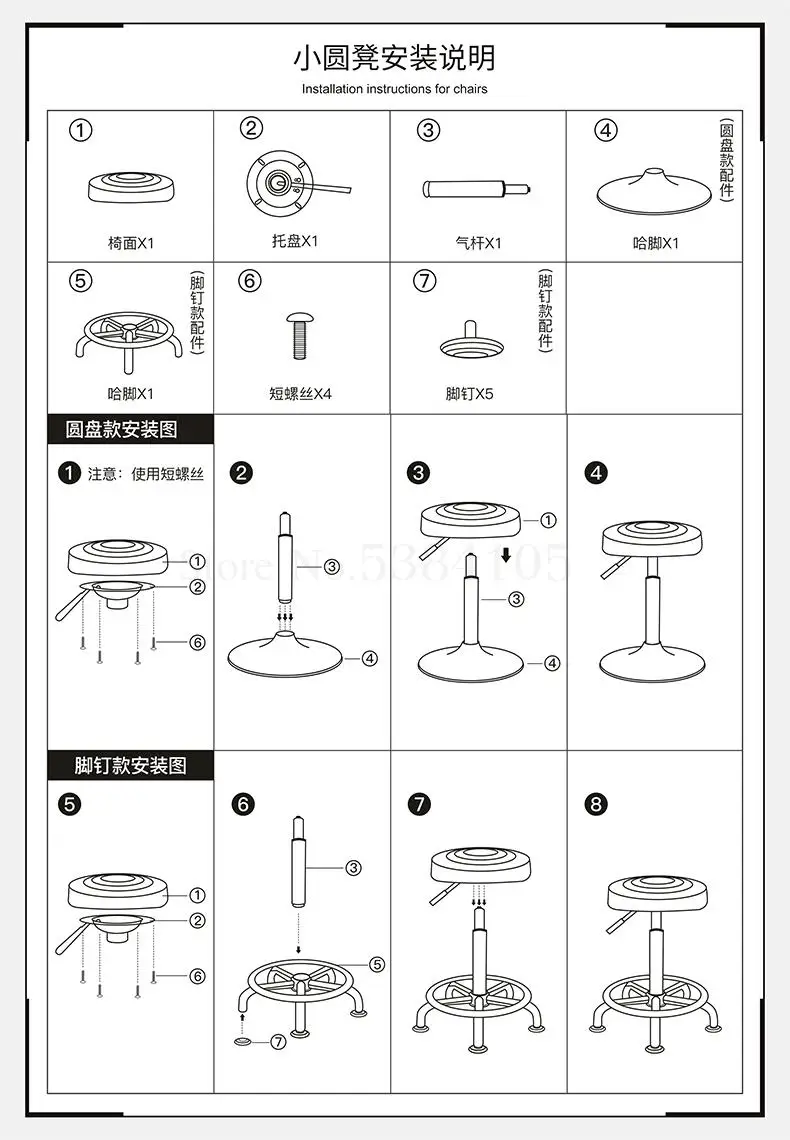 小圆凳安装说明
Installation instructions for chairs

| ① 椅面X1 | ② 托盘X1 | ③ 气杆X1 | ④ （圆盘款配件） 哈脚X1 |
|---|---|---|---|
| ⑤ （脚钉款配件） 哈脚X1 | ⑥ 短螺丝X4 | ⑦ （脚钉款配件） 脚钉X5 | |

圆盘款安装图

❶ 注意：使用短螺丝
①
②
⑥

❷
③
④

❸
①
③
④

❹

Store No.5384105

脚钉款安装图

❺
①
②
⑥

❻
③
⑤
⑦

❼

❽