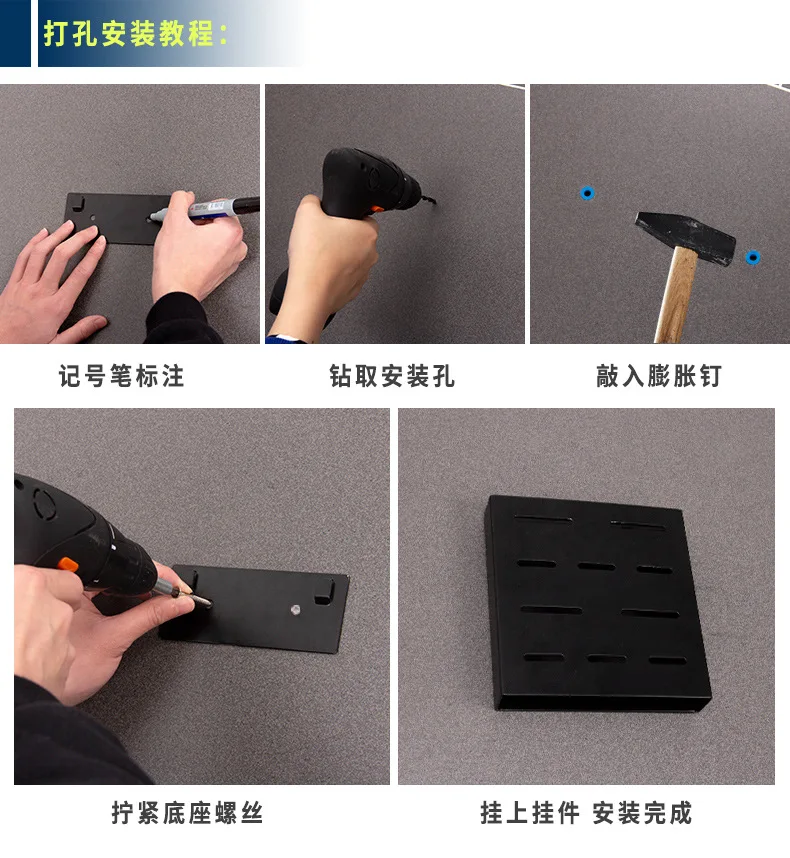 打孔安装教程:

记号笔标注

钻取安装孔

敲入膨胀钉

拧紧底座螺丝

挂上挂件 安装完成