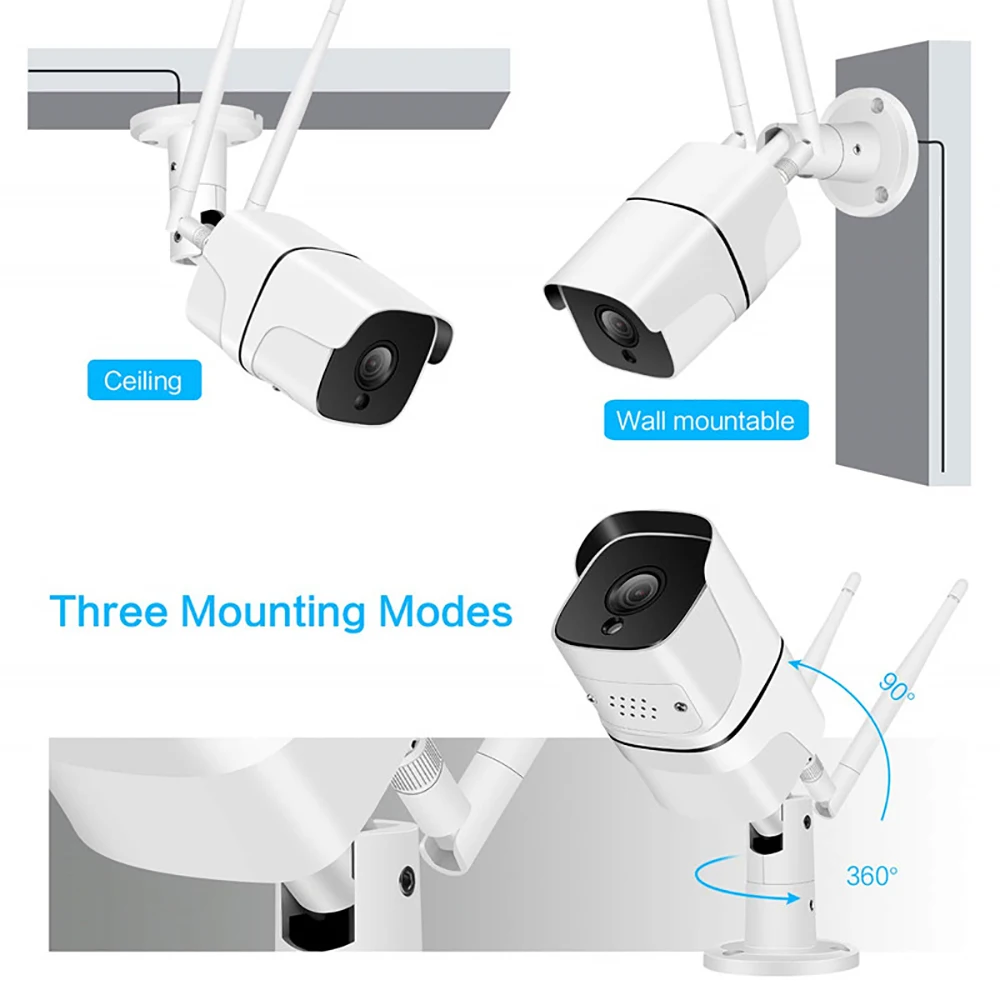 Ceiling

Wall mountable

Three Mounting Modes

90°

360°