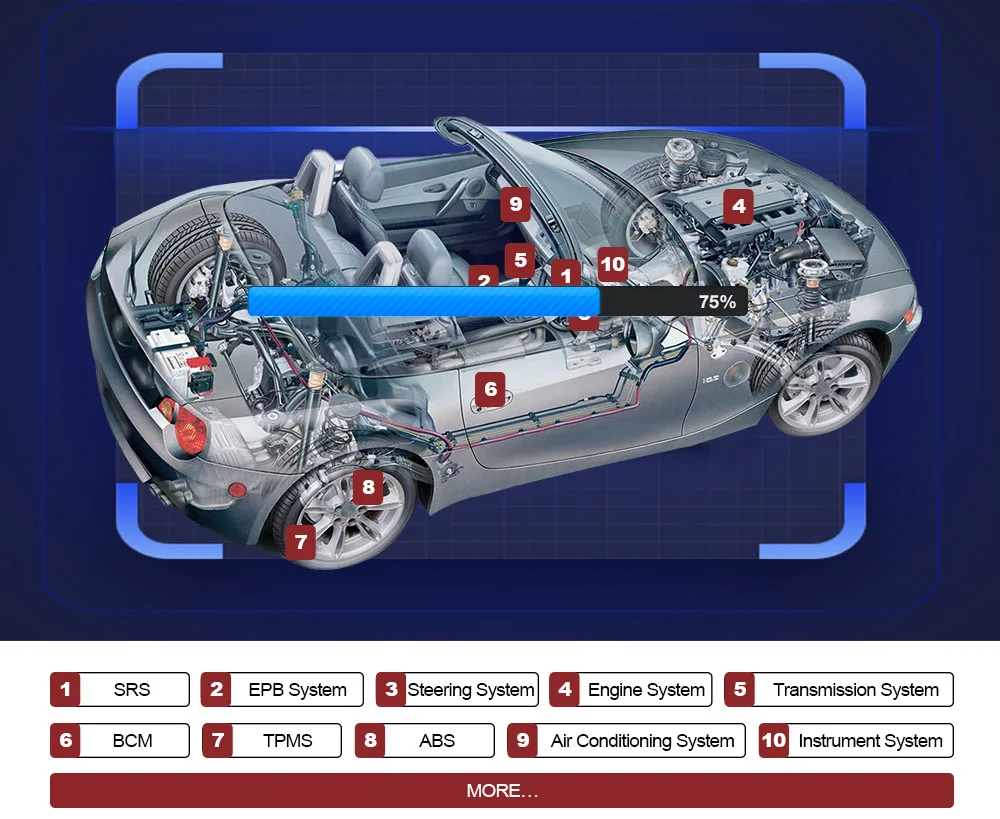 9
4
5
1
10
2
75%
6
8
7

1 SRS
2 EPB System
3 Steering System
4 Engine System
5 Transmission System
6 BCM
7 TPMS
8 ABS
9 Air Conditioning System
10 Instrument System
MORE...