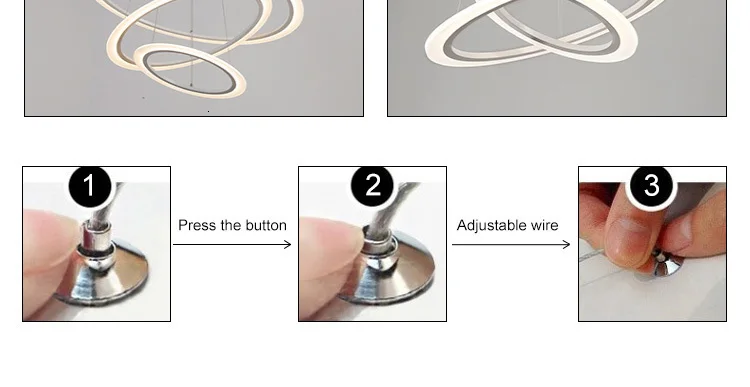 1

Press the button

2

Adjustable wire

3