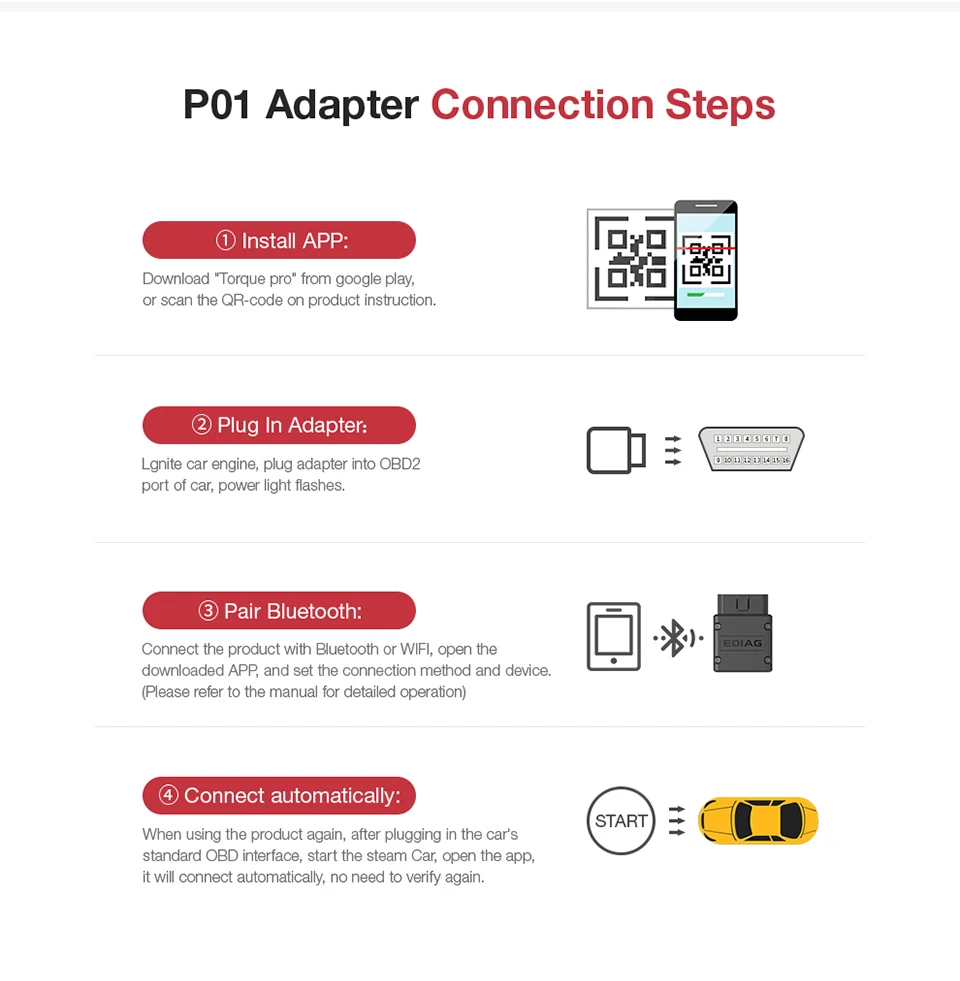 P01 Adapter Connection Steps

① Install APP:

Download "Torque pro" from google play, or scan the QR-code on product instruction.

② Plug In Adapter:

Lgnite car engine, plug adapter into OBD2 port of car, power light flashes.

1 2 3 4 5 6 7 8
9 10 11 12 13 14 15 16

③ Pair Bluetooth:

Connect the product with Bluetooth or WIFI, open the downloaded APP, and set the connection method and device. (Please refer to the manual for detailed operation)

EDIAG

④ Connect automatically:

When using the product again, after plugging in the car's standard OBD interface, start the steam Car, open the app, it will connect automatically, no need to verify again.

START